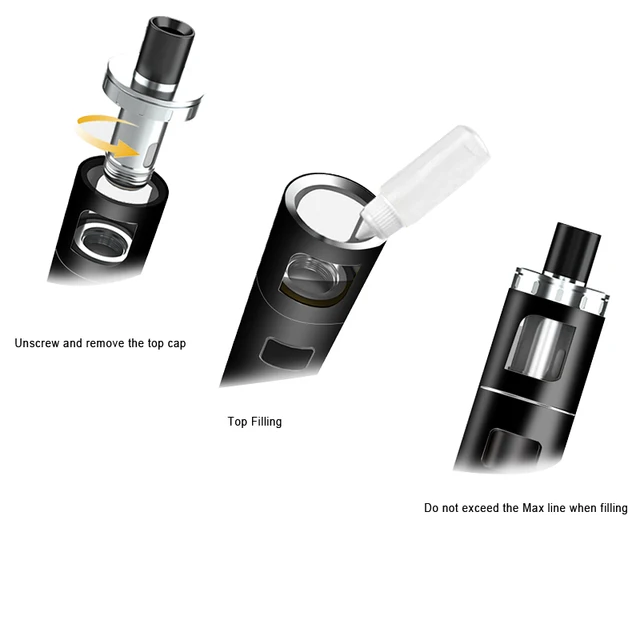 Unscrew and remove the top cap

Top Filling

Do not exceed the Max line when filling