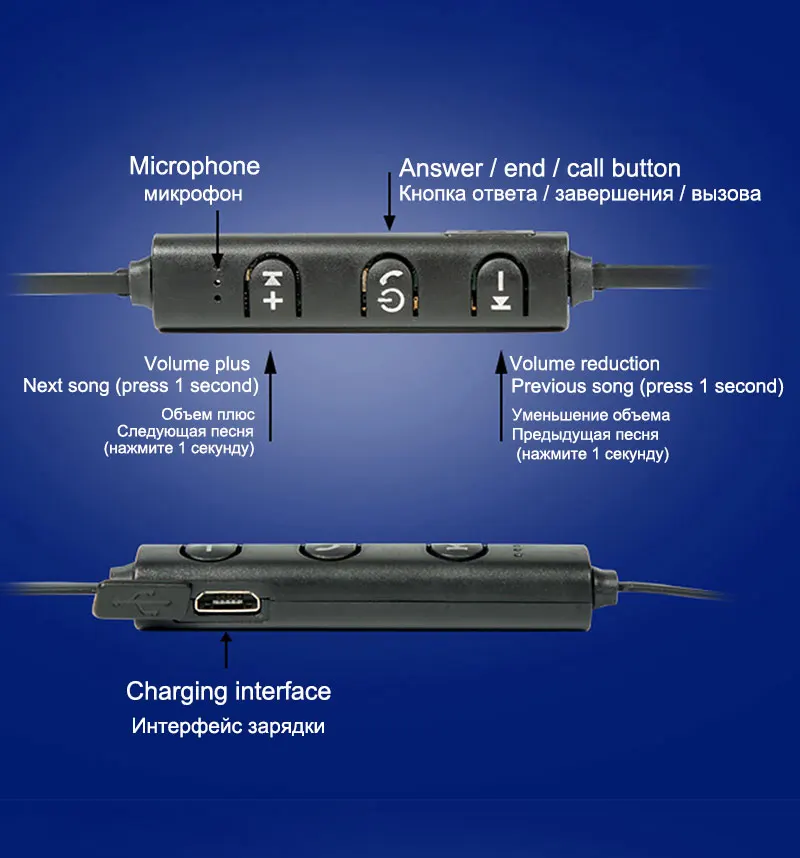 Microphone
микрофон

Answer / end / call button
Кнопка ответа / завершения / вызова

Volume plus
Next song (press 1 second)

Объем плюс
Следующая песня
(нажмите 1 секунду)

Volume reduction
Previous song (press 1 second)

Уменьшение объема
Предыдущая песня
(нажмите 1 секунду)

Charging interface
Интерфейс зарядки