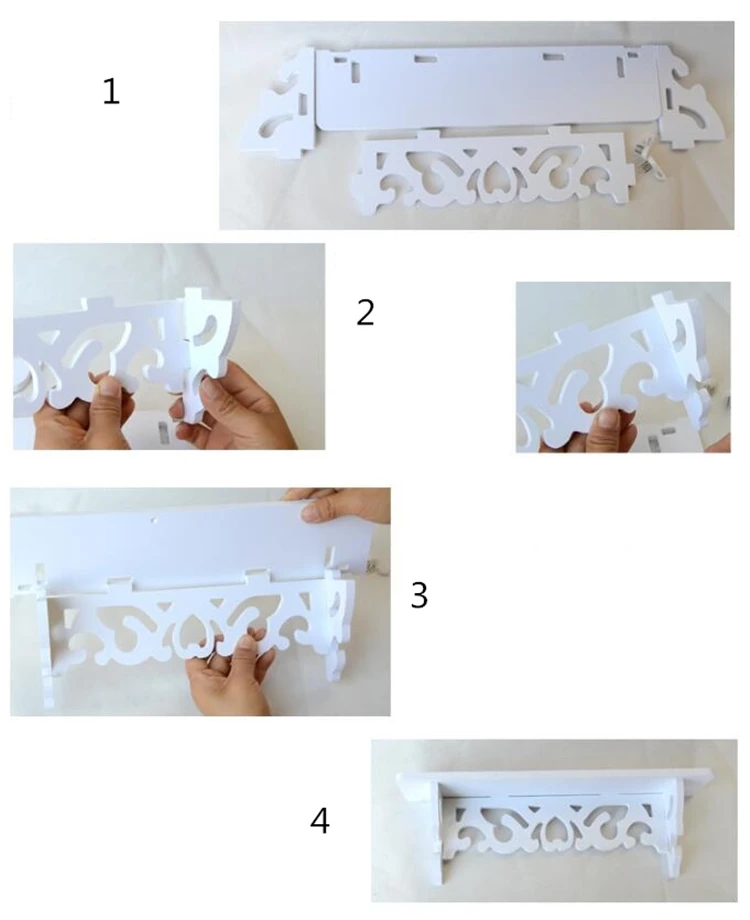 1

2

3

4