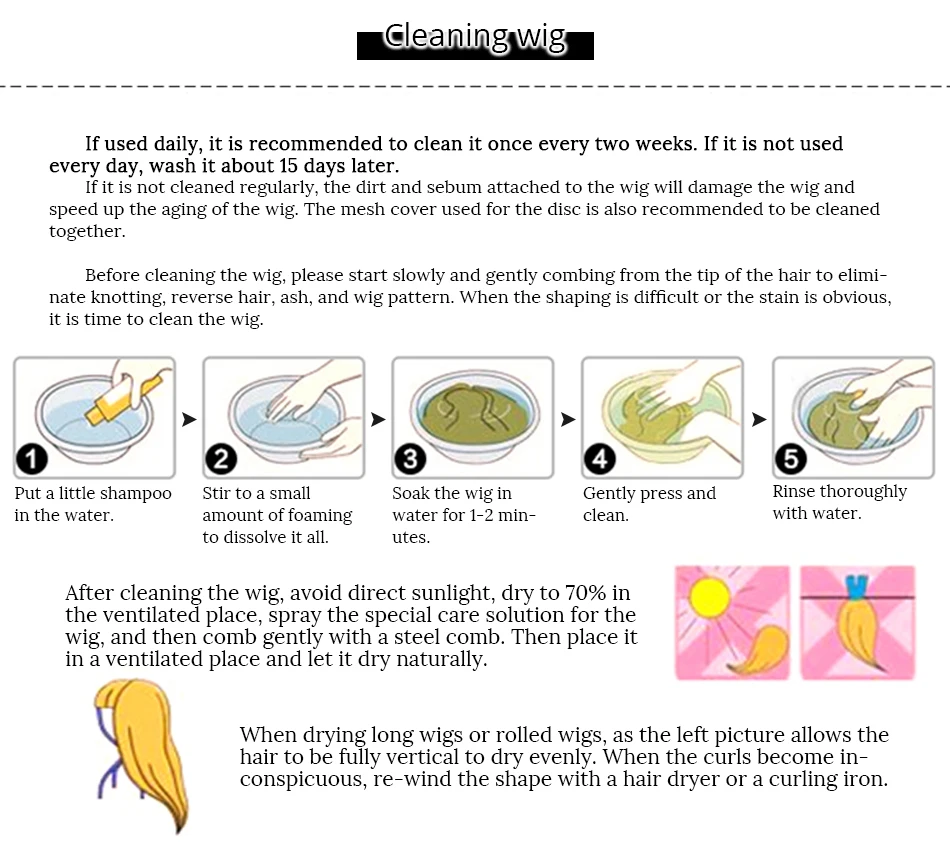 Cleaning wig

If used daily, it is recommended to clean it once every two weeks. If it is not used every day, wash it about 15 days later.

If it is not cleaned regularly, the dirt and sebum attached to the wig will damage the wig and speed up the aging of the wig. The mesh cover used for the disc is also recommended to be cleaned together.

Before cleaning the wig, please start slowly and gently combing from the tip of the hair to eliminate knotting, reverse hair, ash, and wig pattern. When the shaping is difficult or the stain is obvious, it is time to clean the wig.

1 Put a little shampoo in the water.

2 Stir to a small amount of foaming to dissolve it all.

3 Soak the wig in water for 1-2 minutes.

4 Gently press and clean.

5 Rinse thoroughly with water.

After cleaning the wig, avoid direct sunlight, dry to 70% in the ventilated place, spray the special care solution for the wig, and then comb gently with a steel comb. Then place it in a ventilated place and let it dry naturally.

When drying long wigs or rolled wigs, as the left picture allows the hair to be fully vertical to dry evenly. When the curls become inconspicuous, re-wind the shape with a hair dryer or a curling iron.