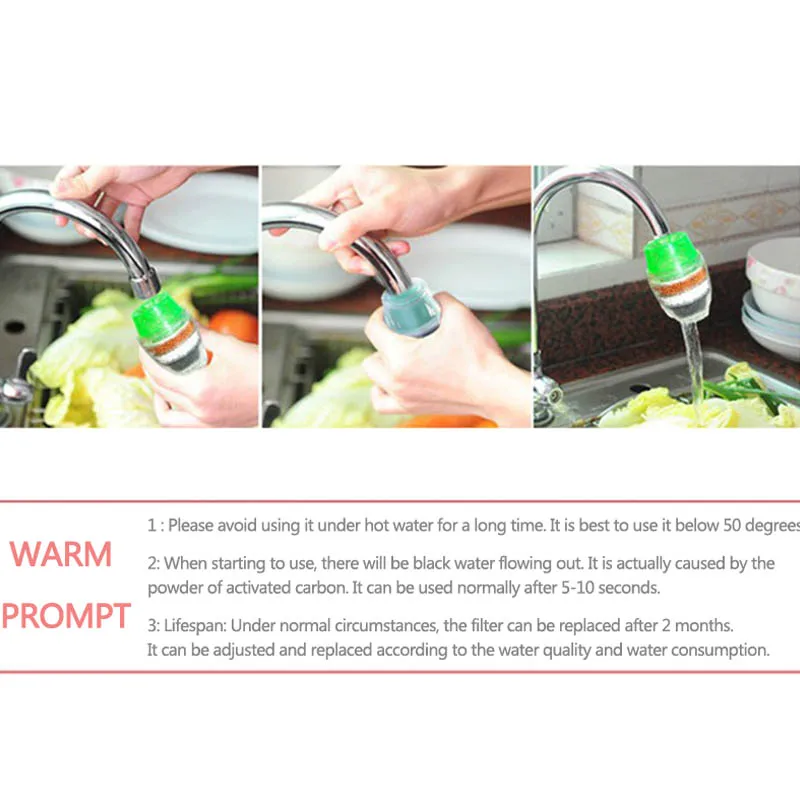 WARM PROMPT

1 : Please avoid using it under hot water for a long time. It is best to use it below 50 degrees

2: When starting to use, there will be black water flowing out. It is actually caused by the powder of activated carbon. It can be used normally after 5-10 seconds.

3: Lifespan: Under normal circumstances, the filter can be replaced after 2 months. It can be adjusted and replaced according to the water quality and water consumption.