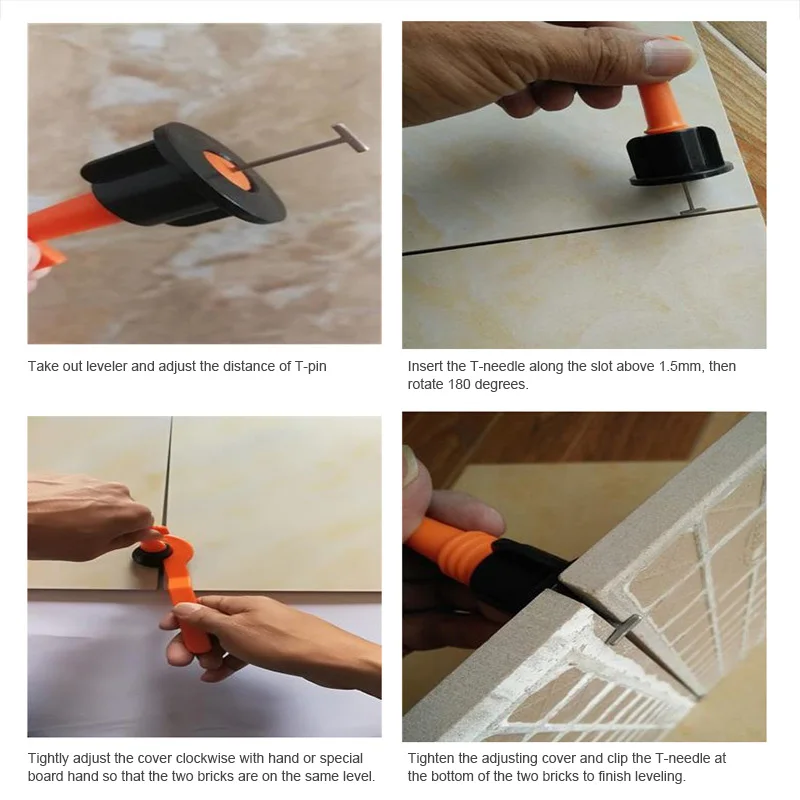 Take out leveler and adjust the distance of T-pin

Insert the T-needle along the slot above 1.5mm, then rotate 180 degrees.

Tightly adjust the cover clockwise with hand or special board hand so that the two bricks are on the same level.

Tighten the adjusting cover and clip the T-needle at the bottom of the two bricks to finish leveling.