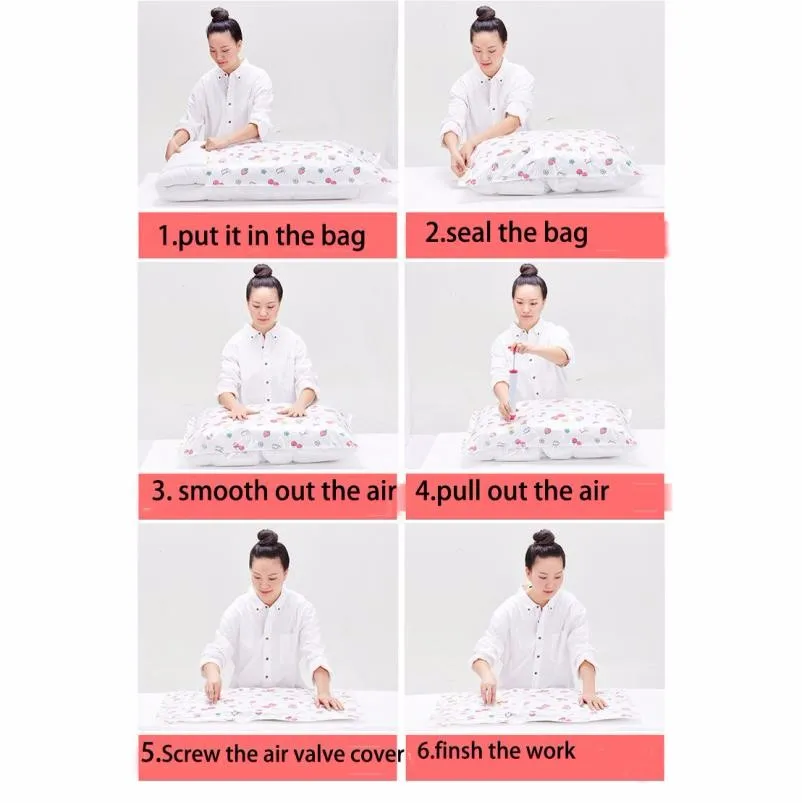 1.put it in the bag

2.seal the bag

3. smooth out the air

4.pull out the air

5.Screw the air valve cover

6.finsh the work