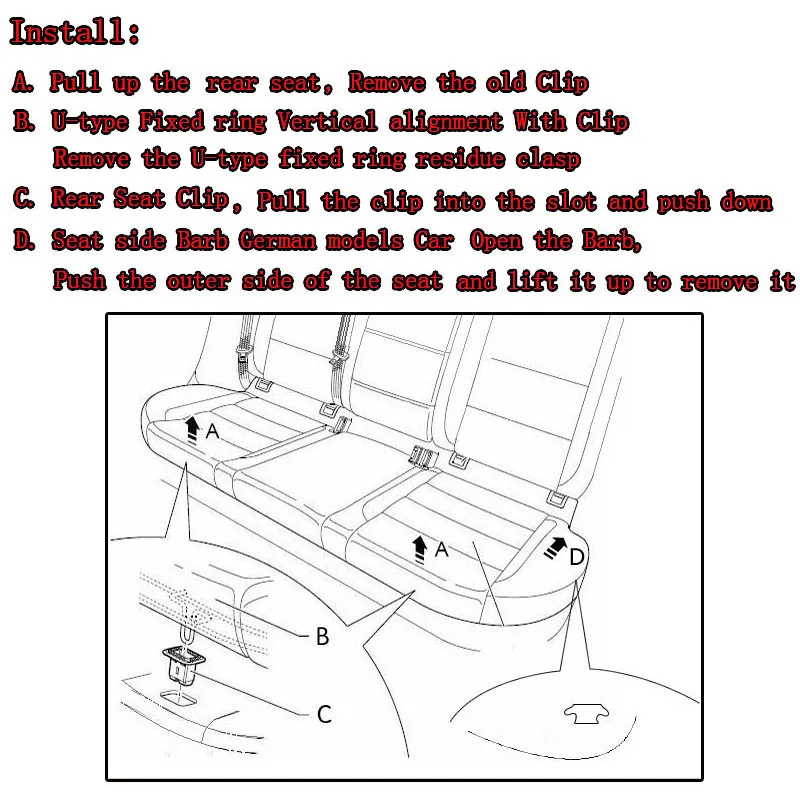 Install:

A. Pull up the rear seat, Remove the old Clip

B. U-type Fixed ring Vertical alignment With Clip
Remove the U-type fixed ring residue clasp

C. Rear Seat Clip, Pull the clip into the slot and push down

D. Seat side Barb German models Car Open the Barb,
Push the outer side of the seat and lift it up to remove it

A

A

D

B

C