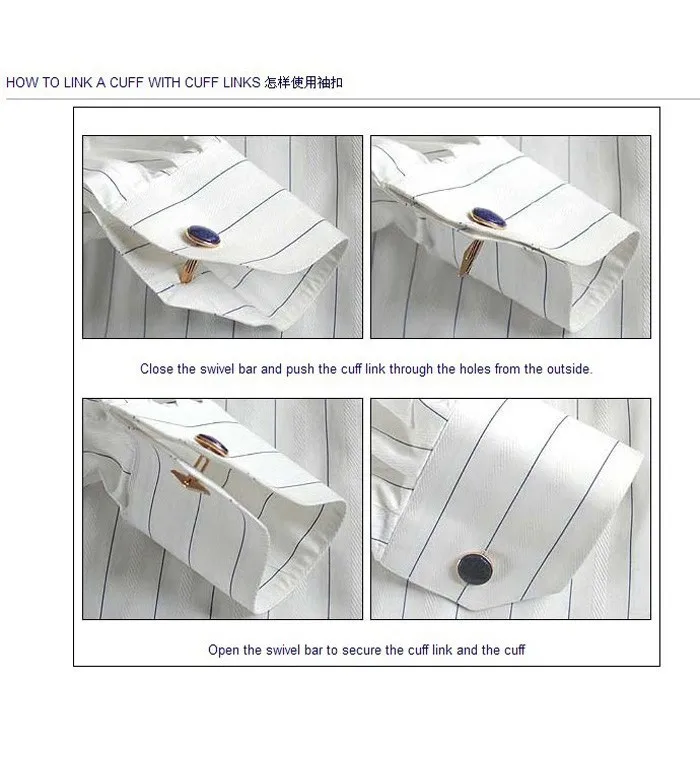 HOW TO LINK A CUFF WITH CUFF LINKS 怎样使用袖扣

Close the swivel bar and push the cuff link through the holes from the outside.

Open the swivel bar to secure the cuff link and the cuff