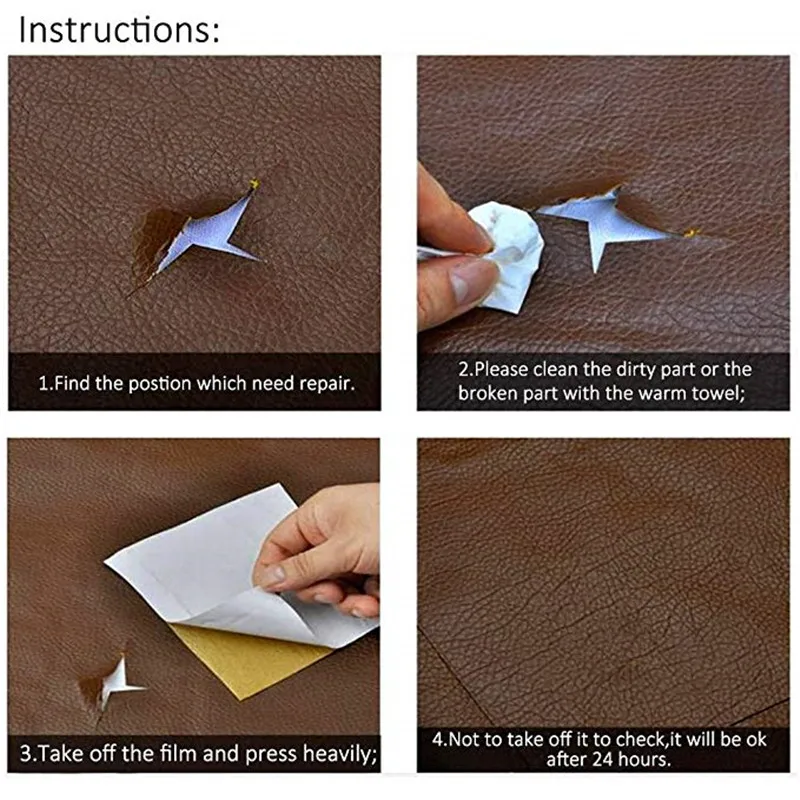 Instructions:

1.Find the postion which need repair.

2.Please clean the dirty part or the broken part with the warm towel;

3.Take off the film and press heavily;

4.Not to take off it to check,it will be ok after 24 hours.