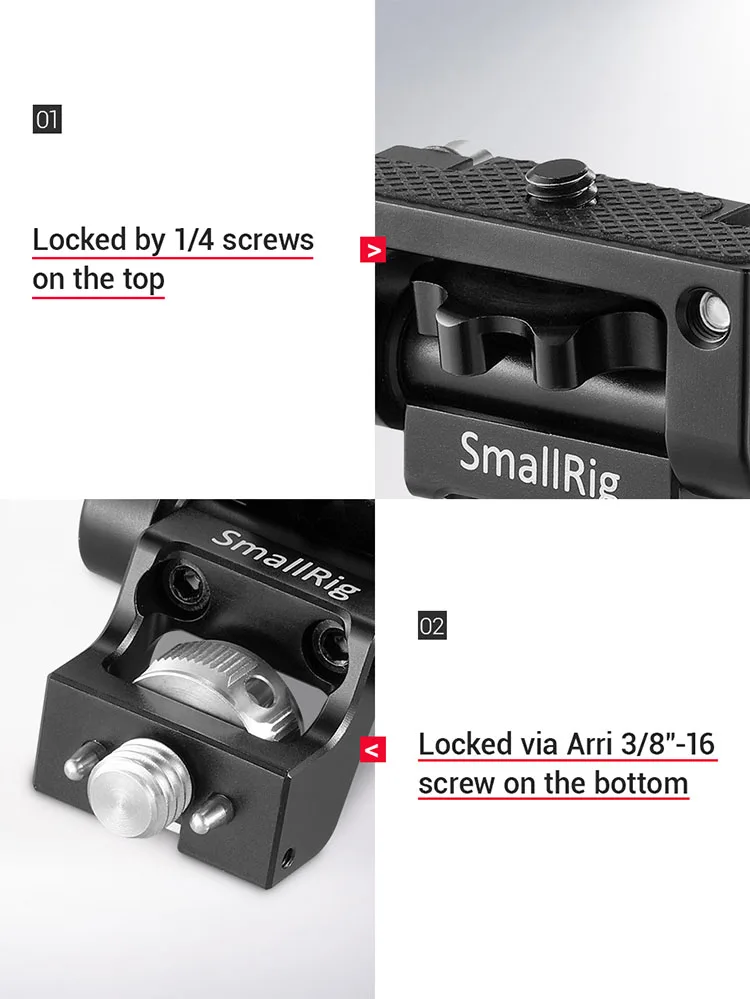 01

Locked by 1/4 screws on the top

>

SmallRig

SmallRig

02

<

Locked via Arri 3/8"-16 screw on the bottom