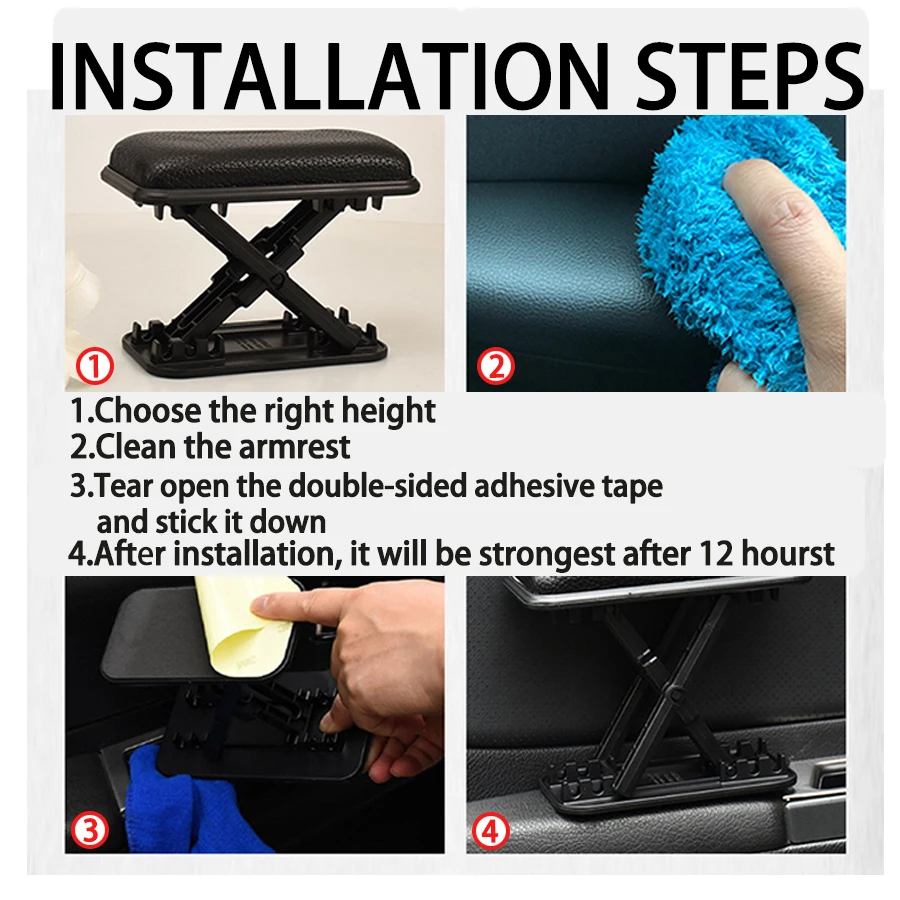 INSTALLATION STEPS

①

②

1.Choose the right height
2.Clean the armrest
3.Tear open the double-sided adhesive tape and stick it down
4.After installation, it will be strongest after 12 hourst

③

④