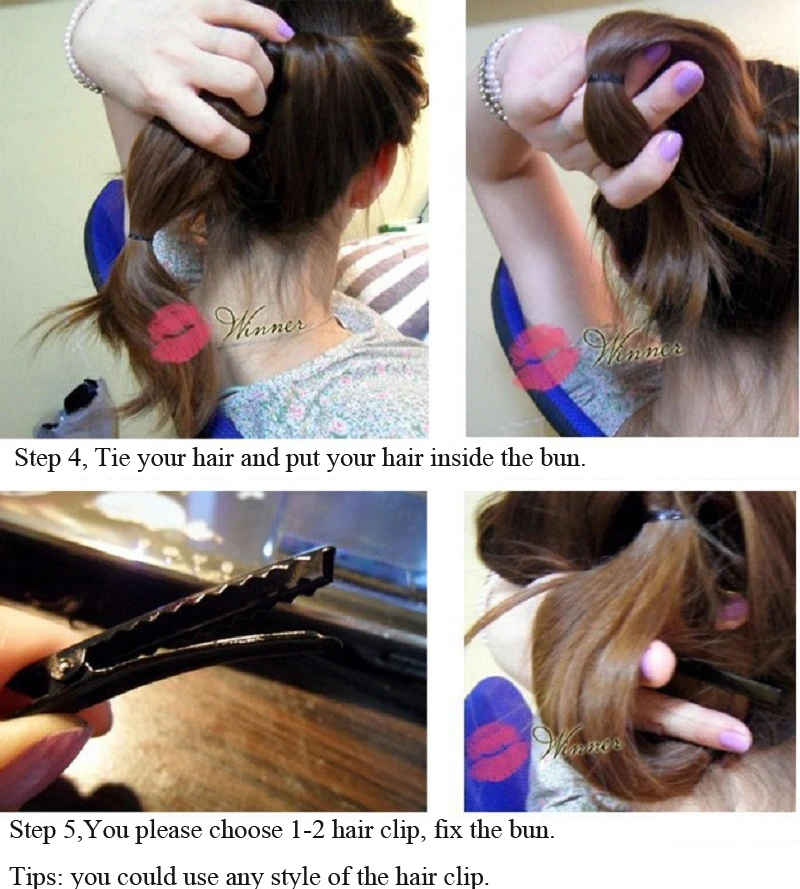 Winner

Winner

Step 4, Tie your hair and put your hair inside the bun.

Winner

Step 5,You please choose 1-2 hair clip, fix the bun.

Tips: you could use any style of the hair clip.