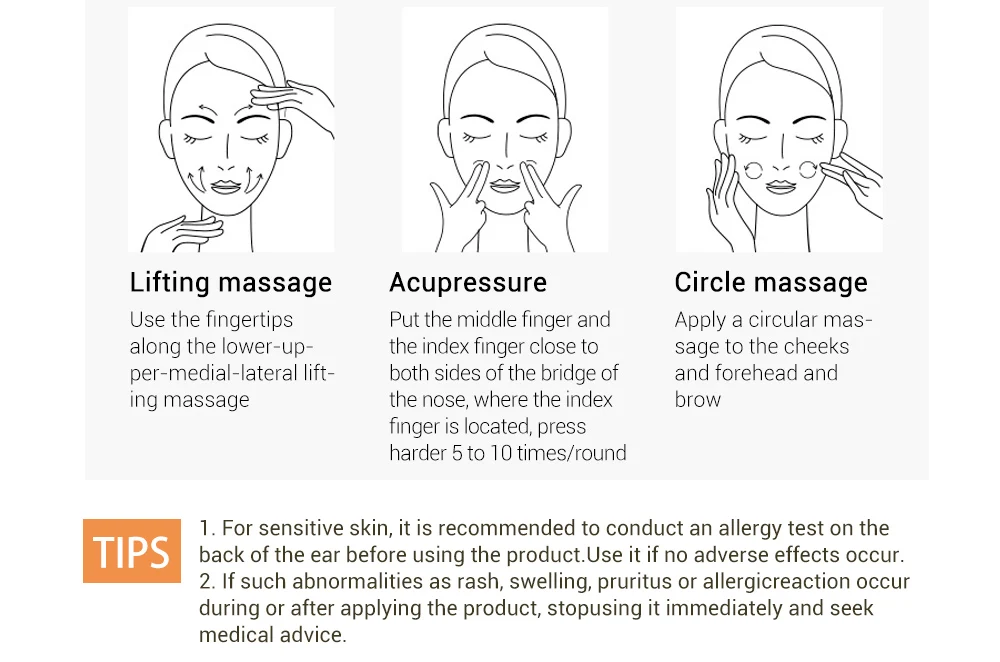 Lifting massage

Use the fingertips along the lower-upper-medial-lateral lifting massage

Acupressure

Put the middle finger and the index finger close to both sides of the bridge of the nose, where the index finger is located, press harder 5 to 10 times/round

Circle massage

Apply a circular massage to the cheeks and forehead and brow

TIPS

1. For sensitive skin, it is recommended to conduct an allergy test on the back of the ear before using the product.Use it if no adverse effects occur.
2. If such abnormalities as rash, swelling, pruritus or allergicreaction occur during or after applying the product, stopusing it immediately and seek medical advice.