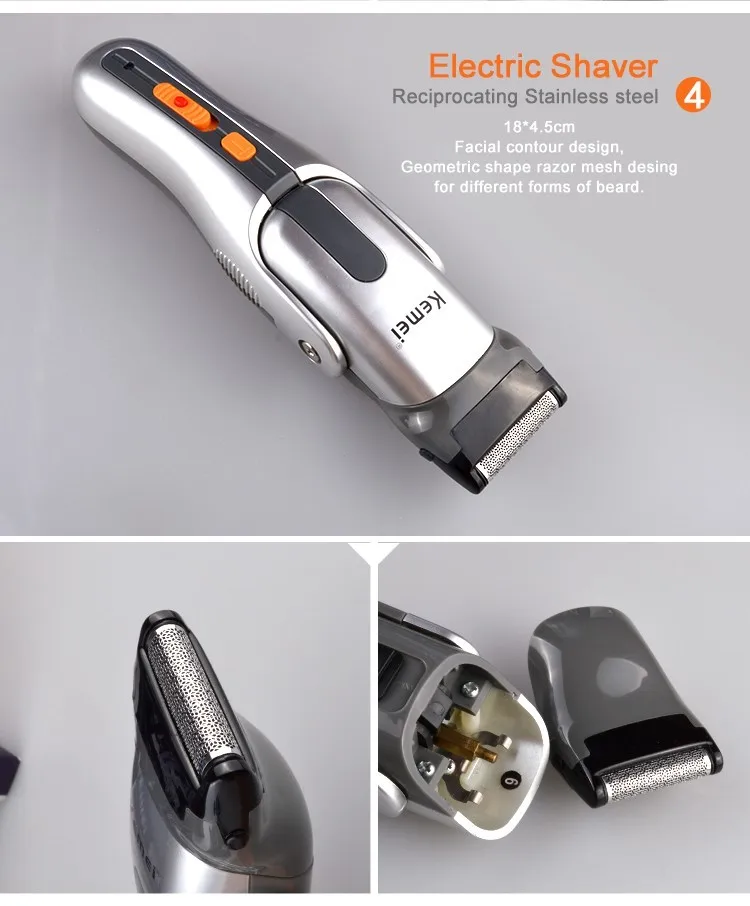 Electric Shaver
Reciprocating Stainless steel 4
18*4.5cm
Facial contour design,
Geometric shape razor mesh desing
for different forms of beard.

Kemei

6