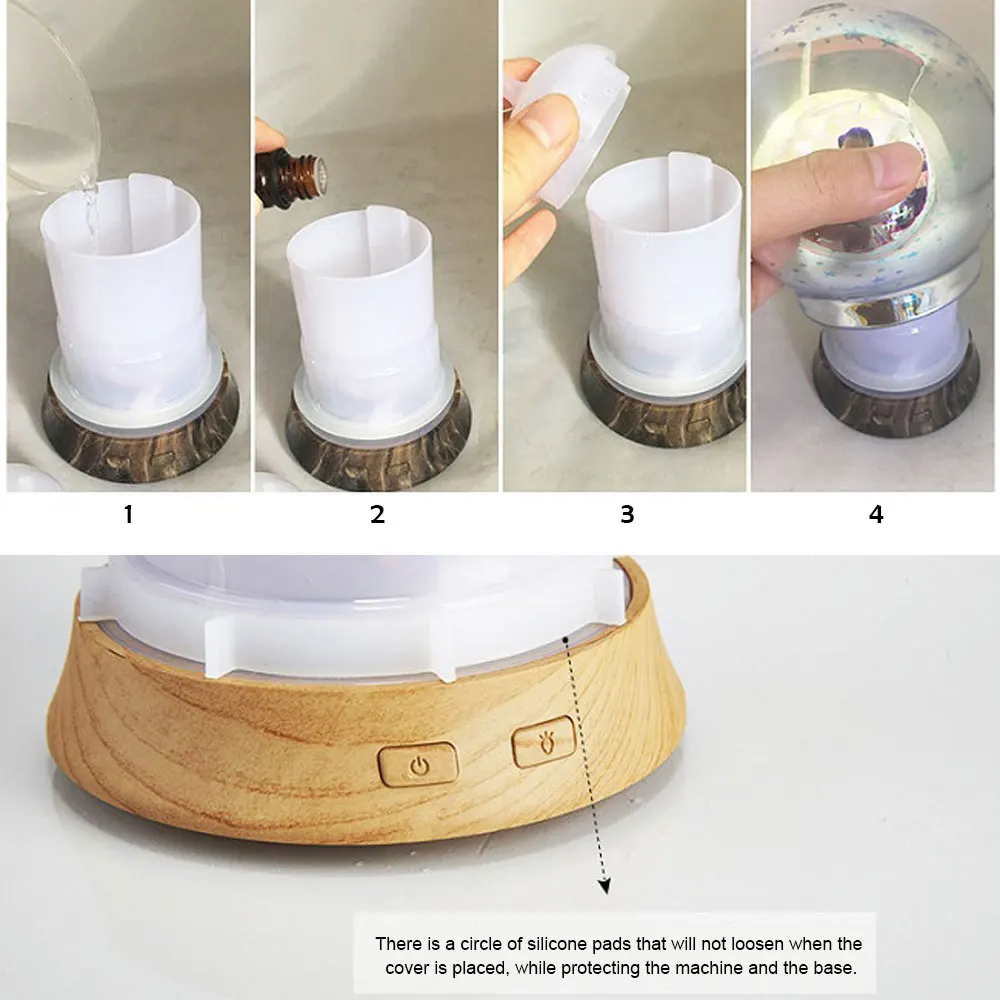 1

2

3

4

There is a circle of silicone pads that will not loosen when the cover is placed, while protecting the machine and the base.