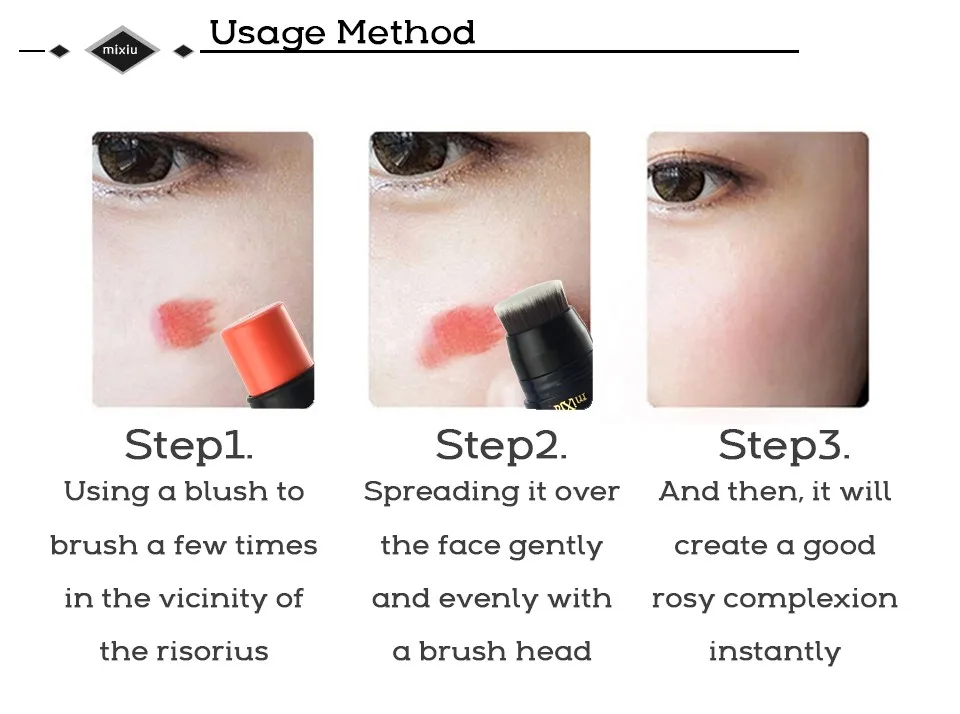 mixiu

Usage Method

Step1.
Using a blush to brush a few times in the vicinity of the risorius

Step2.
Spreading it over the face gently and evenly with a brush head

Step3.
And then, it will create a good rosy complexion instantly