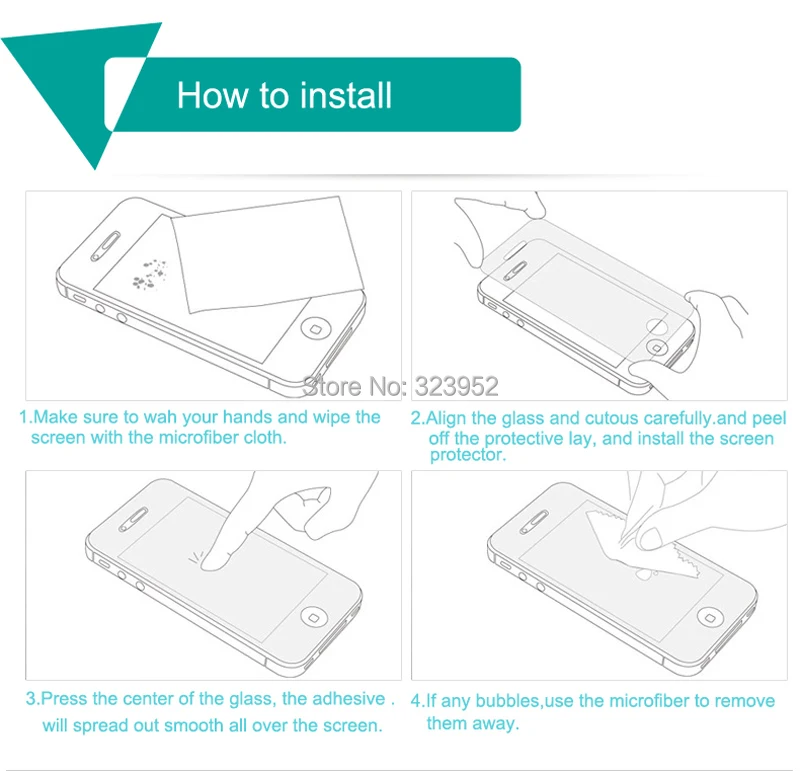 How to install

Store No: 323952

1.Make sure to wah your hands and wipe the screen with the microfiber cloth.

2.Align the glass and cutous carefully.and peel off the protective lay, and install the screen protector.

3.Press the center of the glass, the adhesive . will spread out smooth all over the screen.

4.If any bubbles,use the microfiber to remove them away.