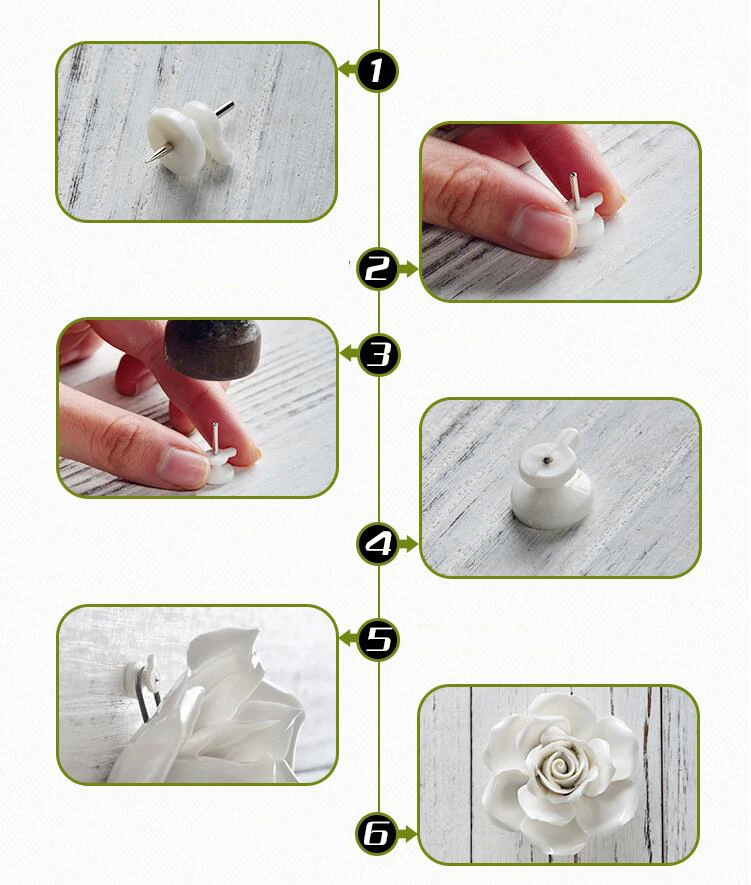 1

2

3

4

5

6