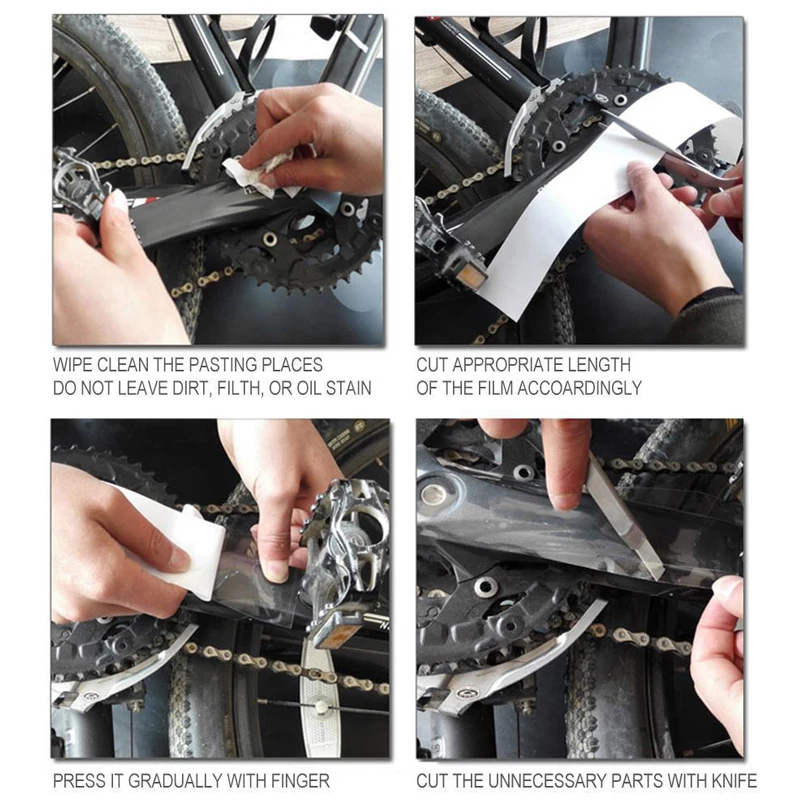 WIPE CLEAN THE PASTING PLACES
DO NOT LEAVE DIRT, FILTH, OR OIL STAIN

CUT APPROPRIATE LENGTH
OF THE FILM ACCOARDINGLY

PRESS IT GRADUALLY WITH FINGER

CUT THE UNNECESSARY PARTS WITH KNIFE