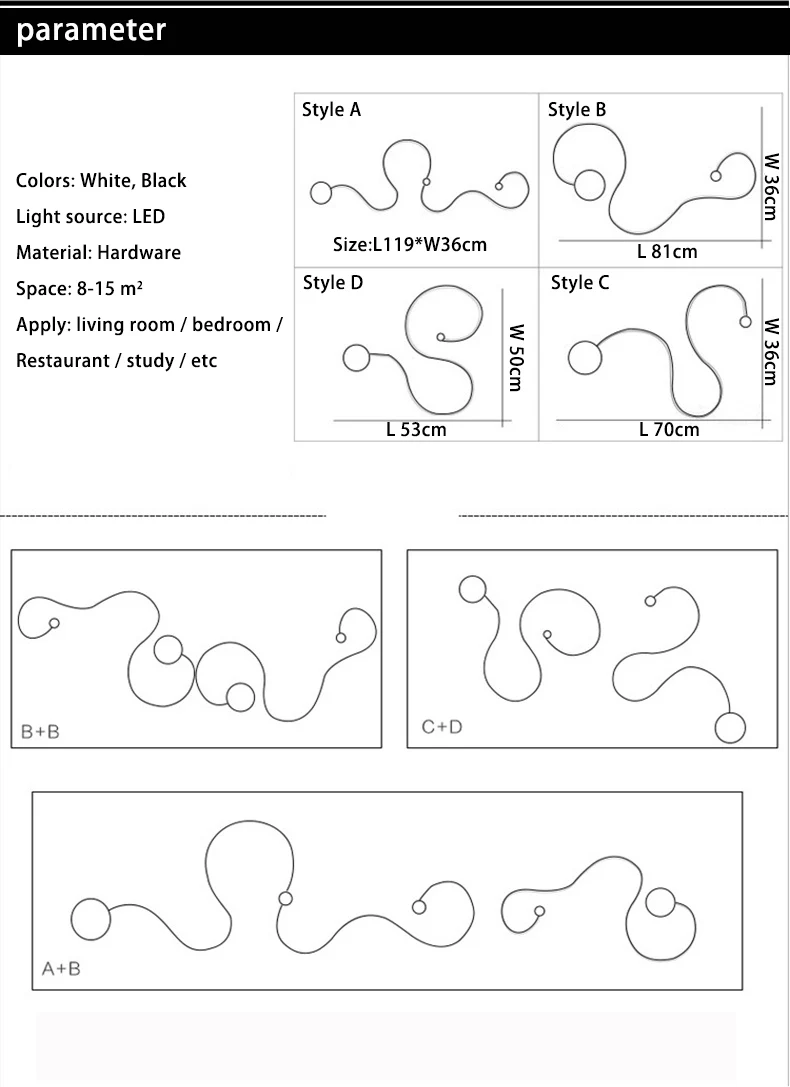 parameter

Colors: White, Black

Light source: LED

Material: Hardware

Space: 8-15 m²

Apply: living room / bedroom / Restaurant / study / etc

Style A

Size:L119*W36cm

Style B

W 36cm

L 81cm

Style D

W 50cm

L 53cm

Style C

W 36cm

L 70cm

B+B

C+D

A+B