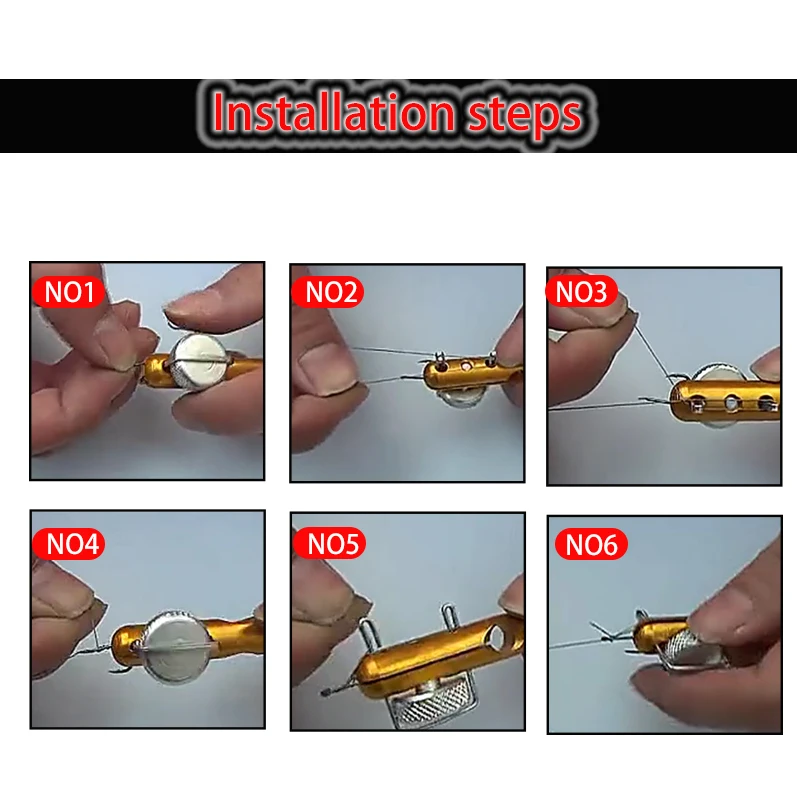 Installation steps

NO1

NO2

NO3

NO4

NO5

NO6