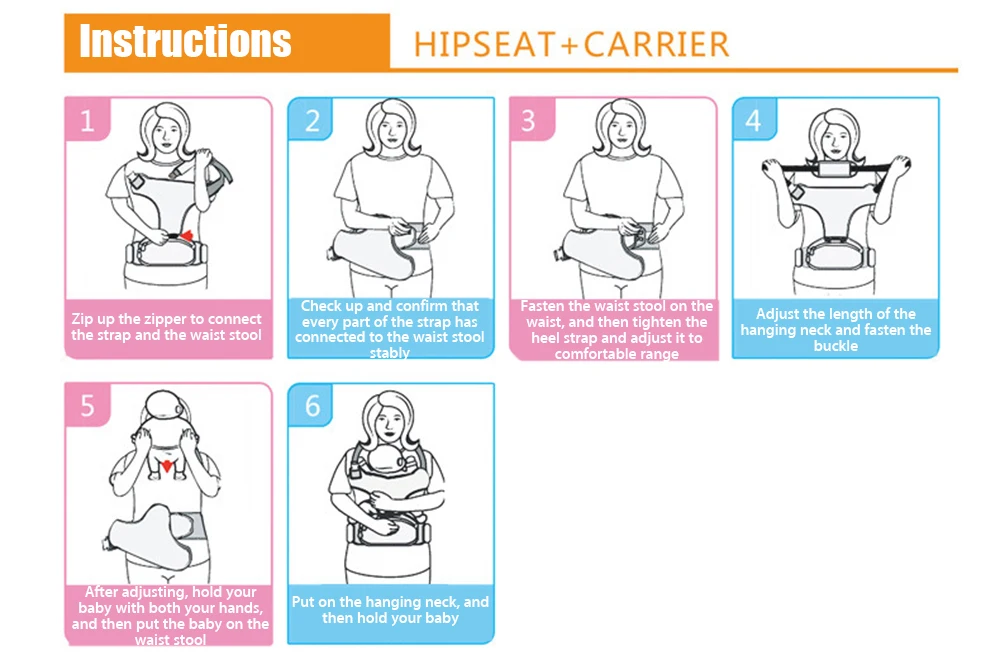 Instructions HIPSEAT+CARRIER

1
Zip up the zipper to connect the strap and the waist stool

2
Check up and confirm that every part of the strap has connected to the waist stool stably

3
Fasten the waist stool on the waist, and then tighten the heel strap and adjust it to comfortable range

4
Adjust the length of the hanging neck and fasten the buckle

5
After adjusting, hold your baby with both your hands, and then put the baby on the waist stool

6
Put on the hanging neck, and then hold your baby