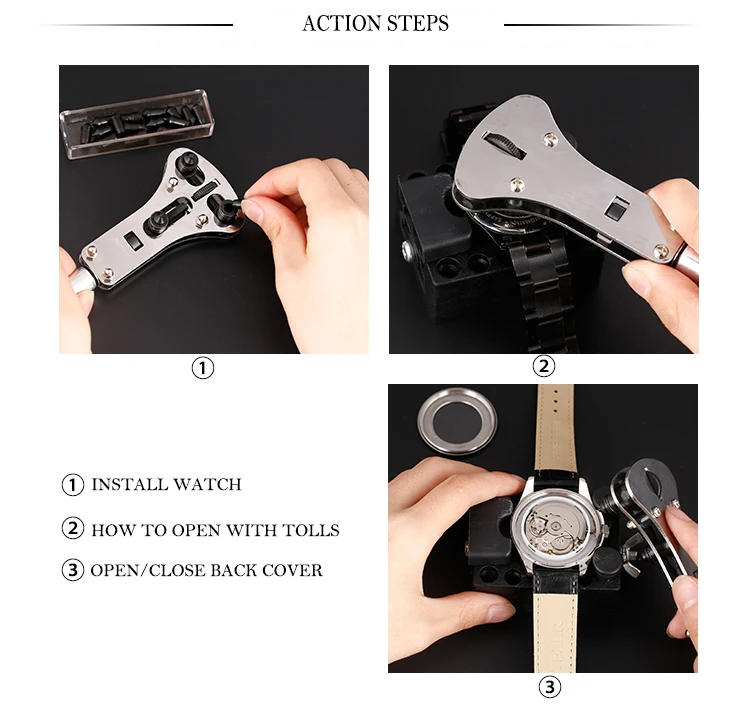 ACTION STEPS

①

②

① INSTALL WATCH

② HOW TO OPEN WITH TOLLS

③ OPEN/CLOSE BACK COVER

③