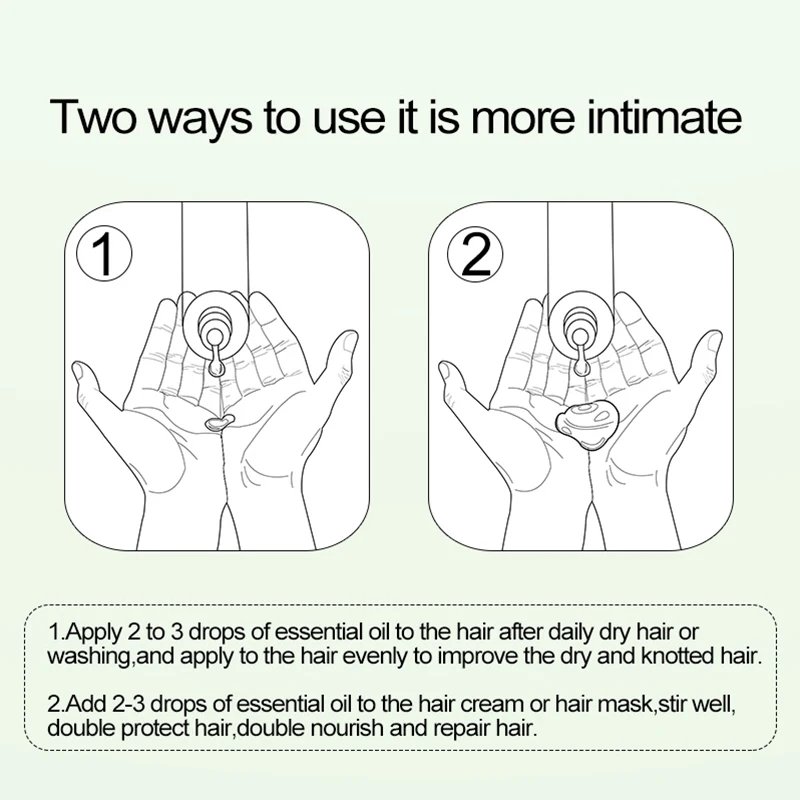 Two ways to use it is more intimate

1

2

1.Apply 2 to 3 drops of essential oil to the hair after daily dry hair or washing,and apply to the hair evenly to improve the dry and knotted hair.

2.Add 2-3 drops of essential oil to the hair cream or hair mask,stir well, double protect hair,double nourish and repair hair.