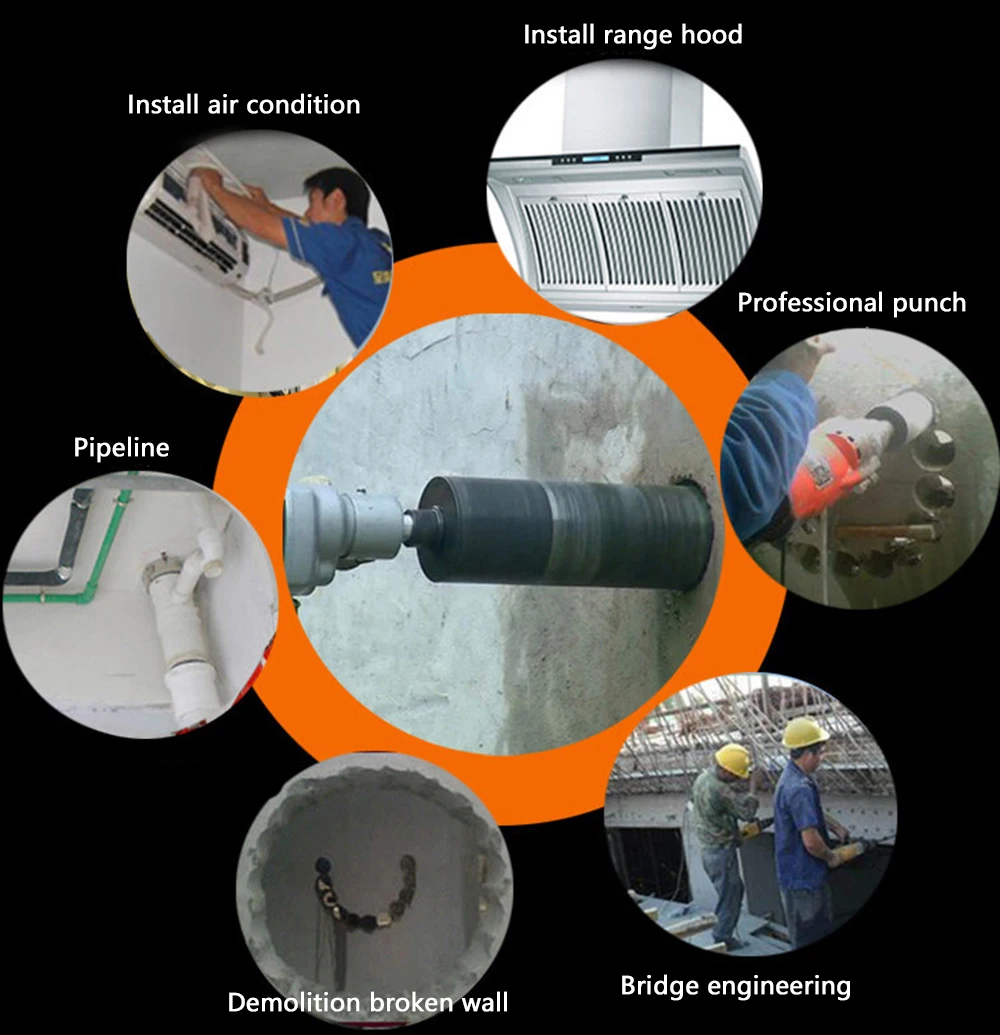 Install range hood

Install air condition

Professional punch

Pipeline

Bridge engineering

Demolition broken wall