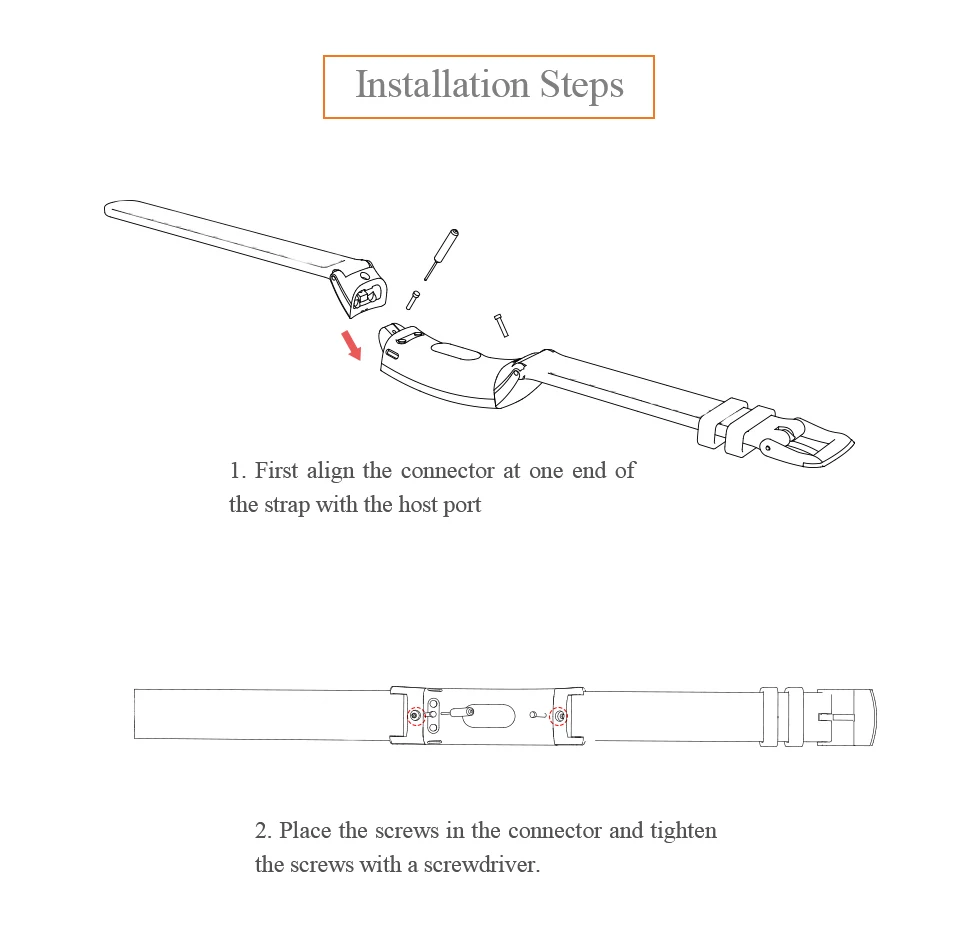 Installation Steps

1. First align the connector at one end of the strap with the host port

2. Place the screws in the connector and tighten the screws with a screwdriver.