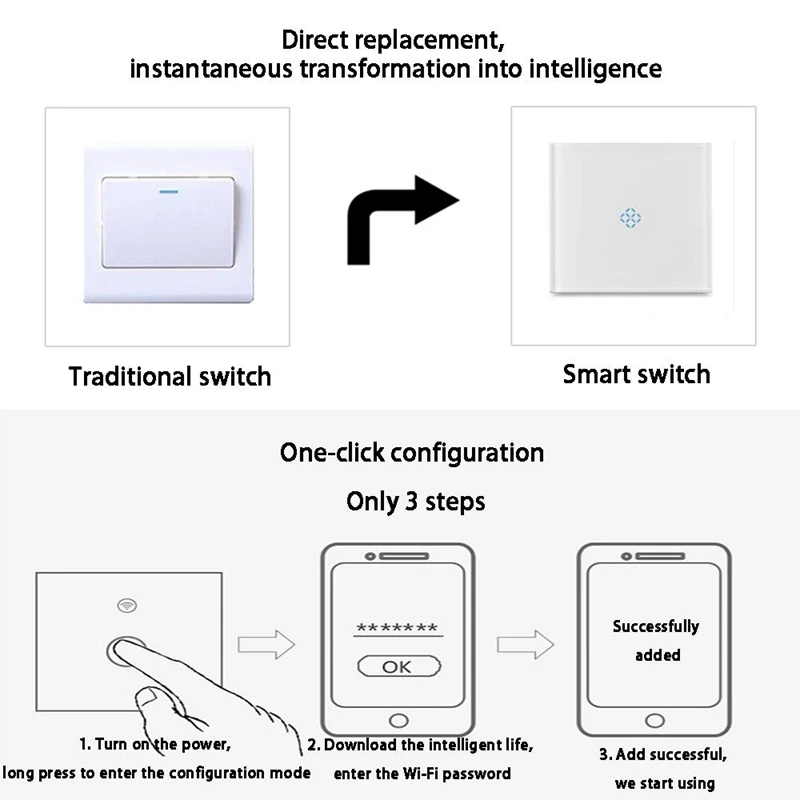 Direct replacement,
instantaneous transformation into intelligence

Traditional switch

Smart switch

One-click configuration

Only 3 steps

*******

OK

Successfully added

1. Turn on the power, long press to enter the configuration mode

2. Download the intelligent life, enter the Wi-Fi password

3. Add successful, we start using