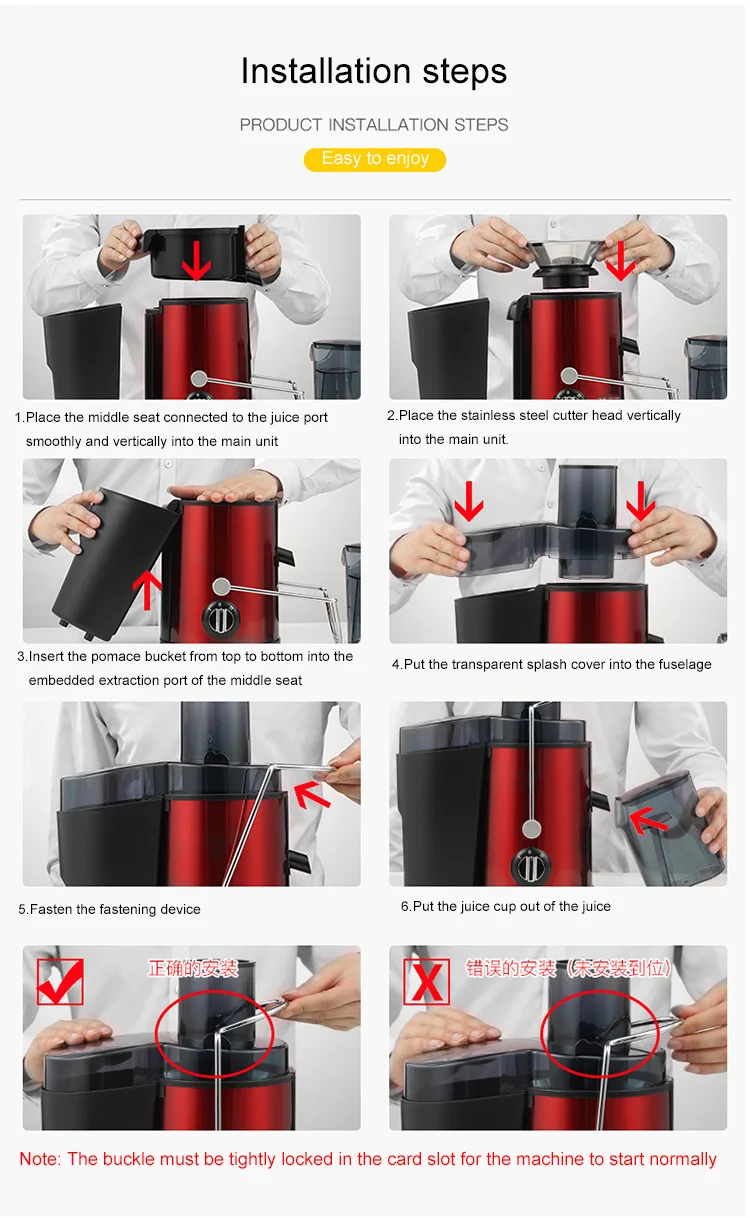 Installation steps

PRODUCT INSTALLATION STEPS

Easy to enjoy

1.Place the middle seat connected to the juice port smoothly and vertically into the main unit

2.Place the stainless steel cutter head vertically into the main unit.

3.Insert the pomace bucket from top to bottom into the embedded extraction port of the middle seat

4.Put the transparent splash cover into the fuselage

5.Fasten the fastening device

6.Put the juice cup out of the juice

正确的安装

错误的安装（未安装到位）

Note: The buckle must be tightly locked in the card slot for the machine to start normally