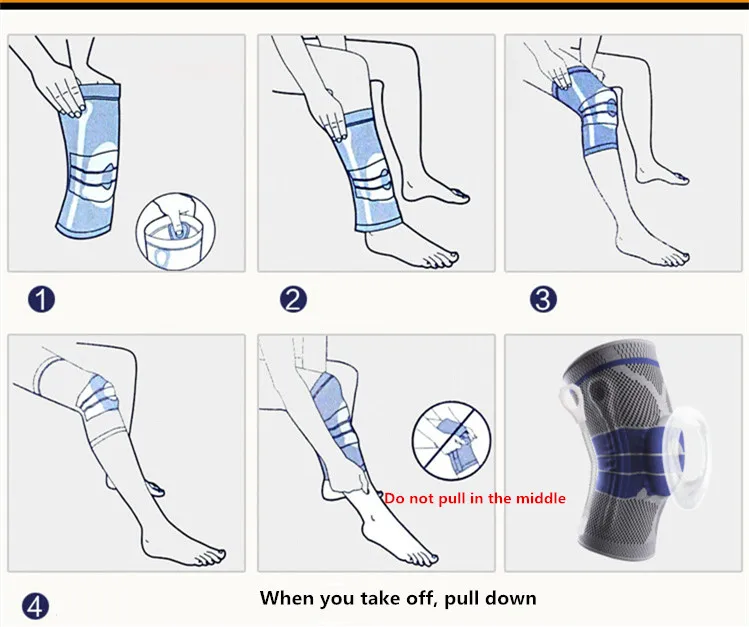 1

2

3

Do not pull in the middle

4

When you take off, pull down