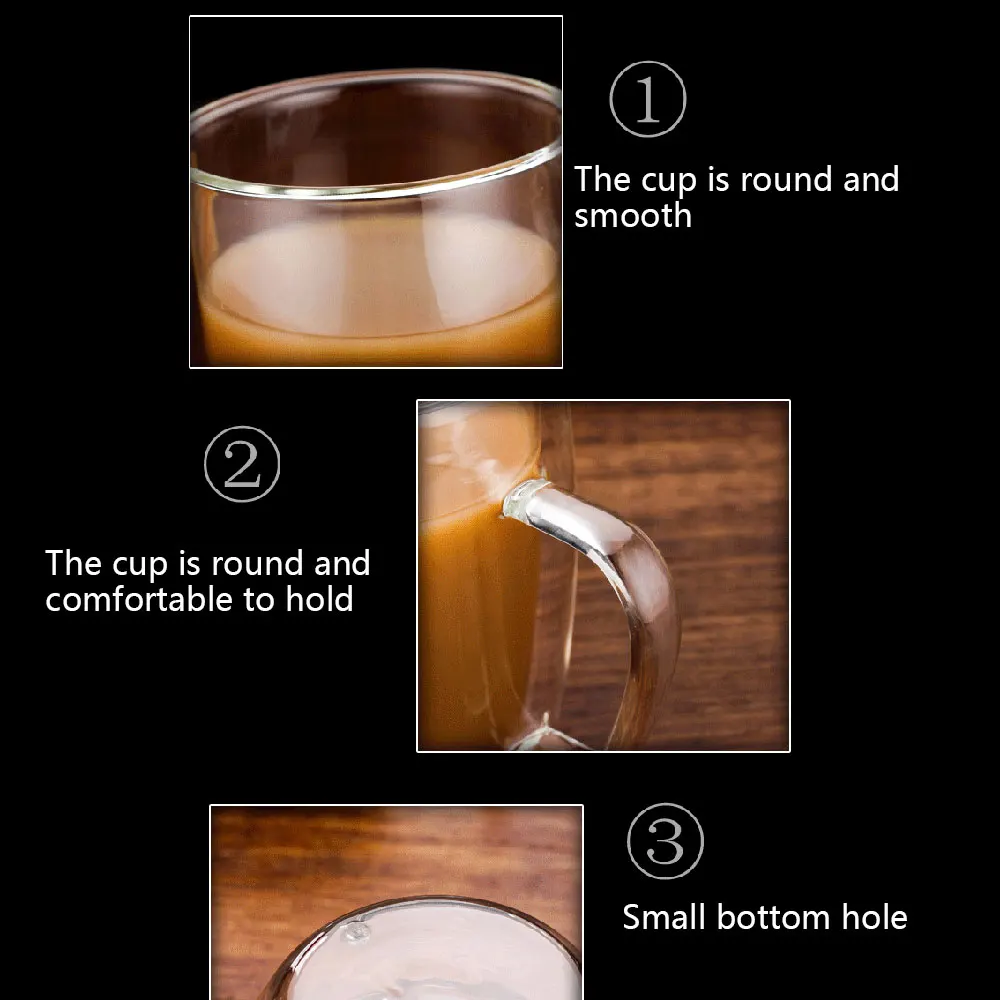 ①

The cup is round and smooth

②

The cup is round and comfortable to hold

③

Small bottom hole