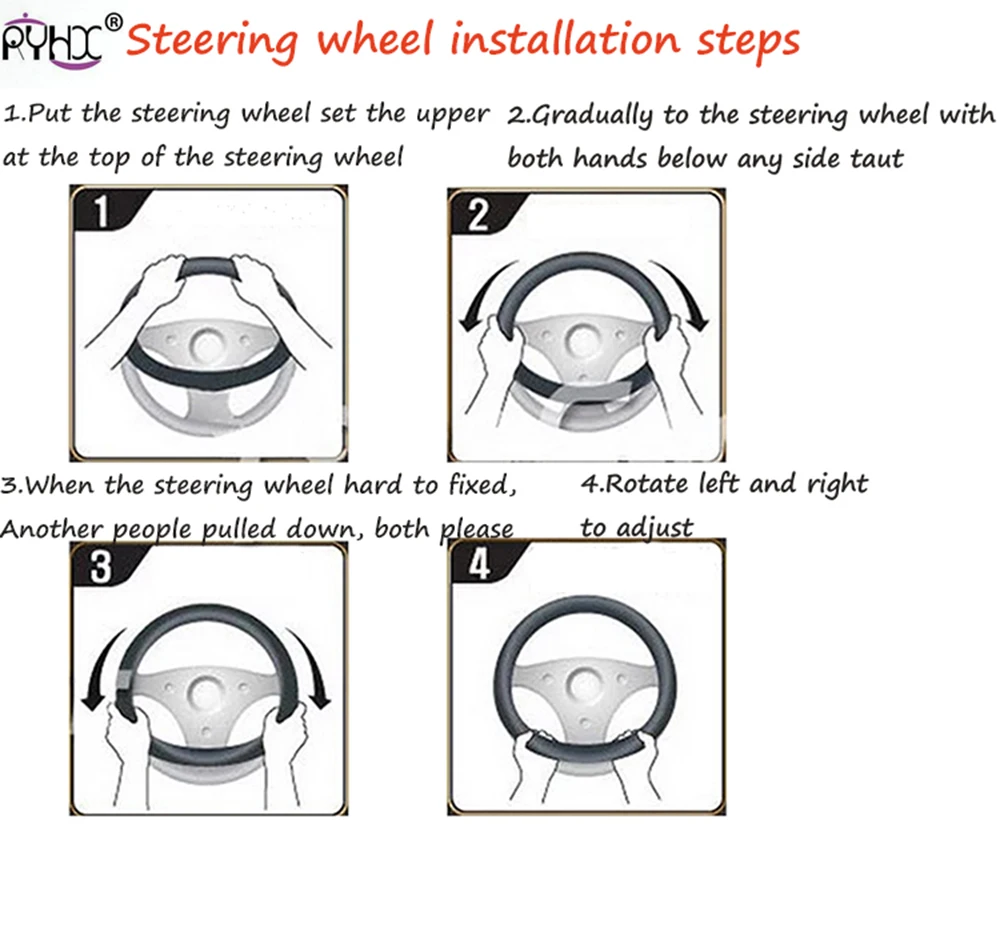 RYHX® Steering wheel installation steps

1.Put the steering wheel set the upper at the top of the steering wheel

2.Gradually to the steering wheel with both hands below any side taut

1

2

3.When the steering wheel hard to fixed, Another people pulled down, both please

4.Rotate left and right to adjust

3

4