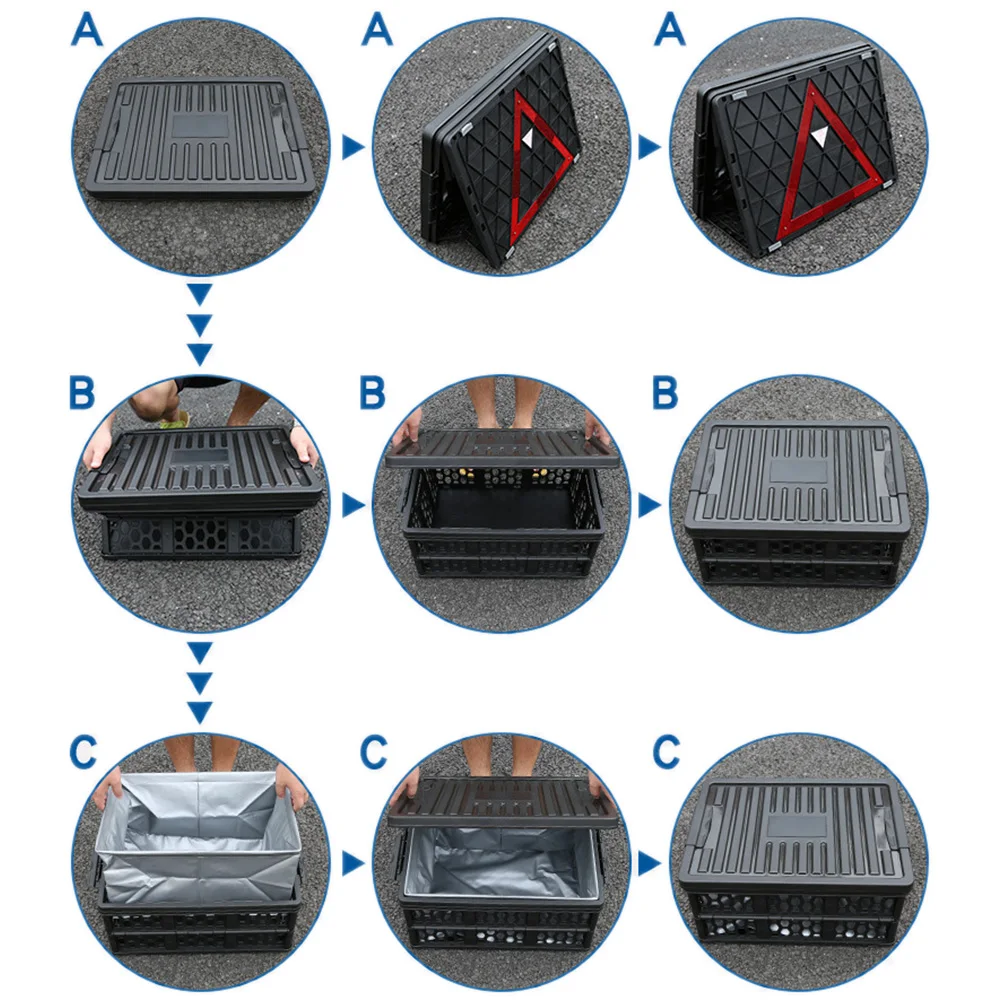 A A A

B B B

C C C