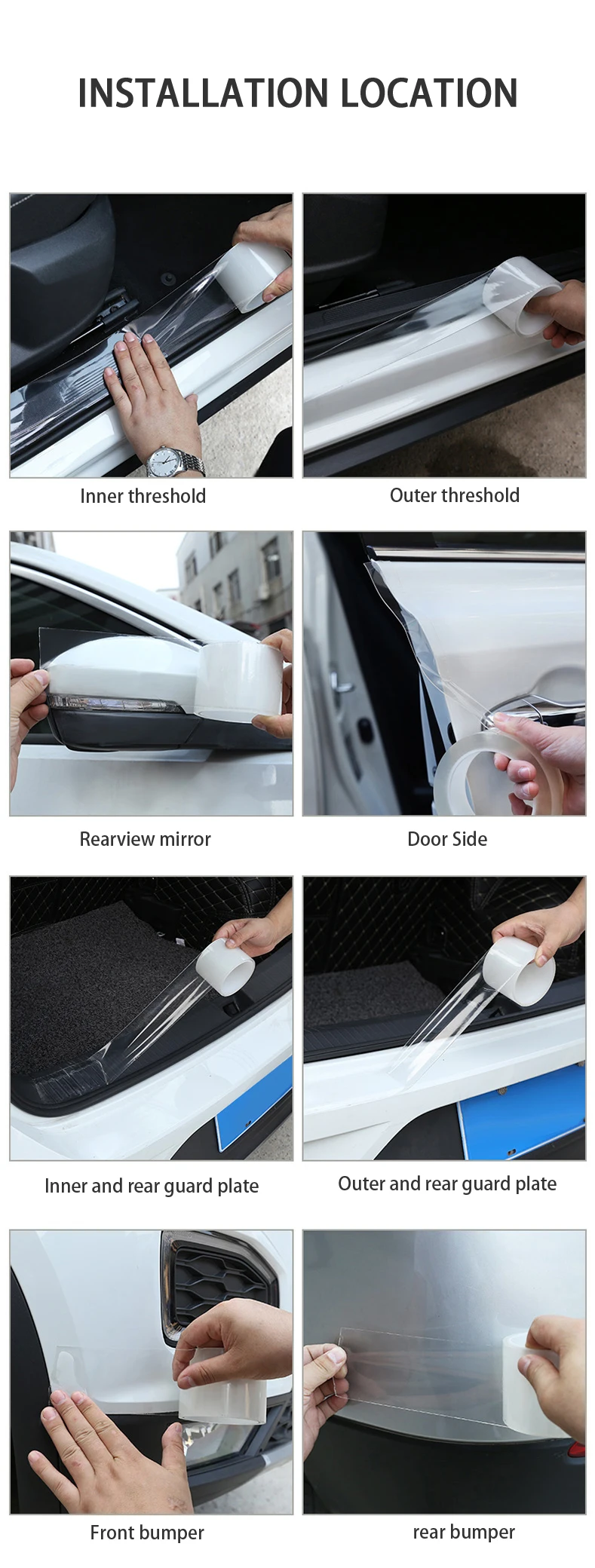 INSTALLATION LOCATION

Inner threshold

Outer threshold

Rearview mirror

Door Side

Inner and rear guard plate

Outer and rear guard plate

Front bumper

rear bumper