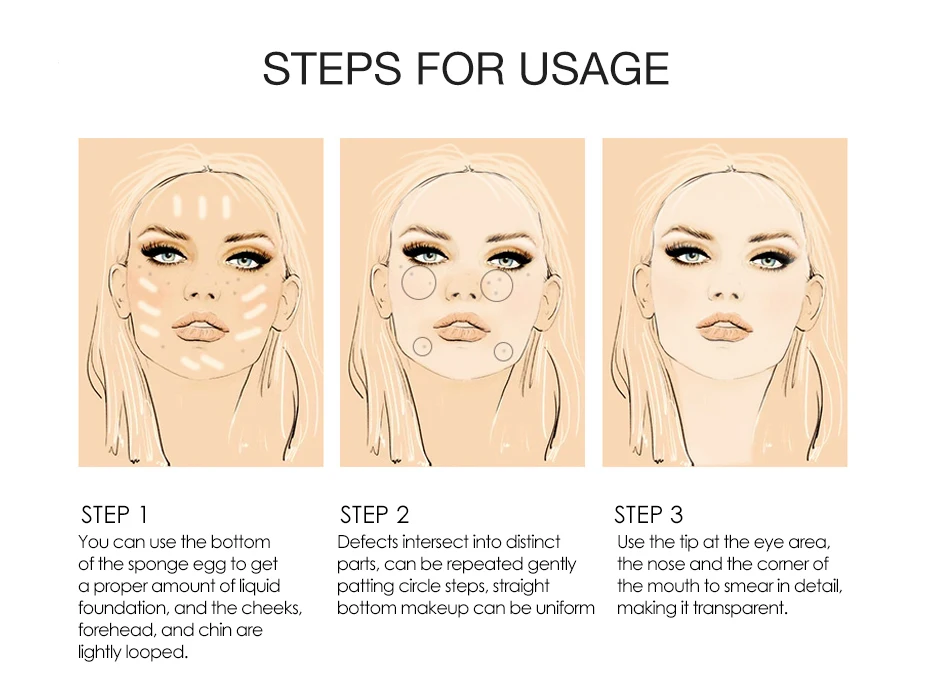 STEPS FOR USAGE

STEP 1
You can use the bottom of the sponge egg to get a proper amount of liquid foundation, and the cheeks, forehead, and chin are lightly looped.

STEP 2
Defects intersect into distinct parts, can be repeated gently patting circle steps, straight bottom makeup can be uniform

STEP 3
Use the tip at the eye area, the nose and the corner of the mouth to smear in detail, making it transparent.