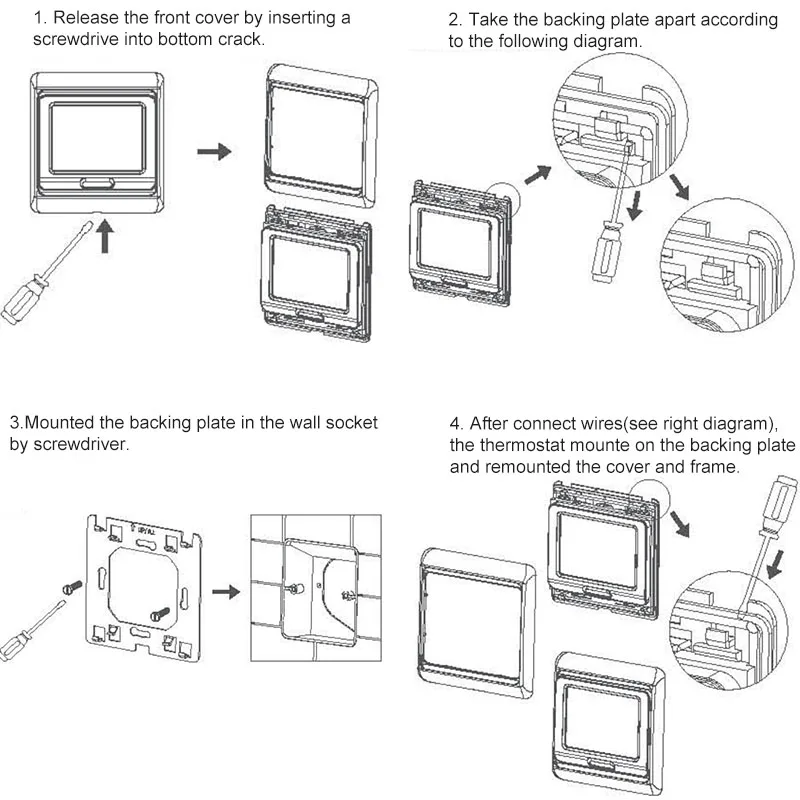 1. Release the front cover by inserting a screwdrive into bottom crack.

2. Take the backing plate apart according to the following diagram.

3.Mounted the backing plate in the wall socket by screwdriver.

4. After connect wires(see right diagram), the thermostat mounte on the backing plate and remounted the cover and frame.