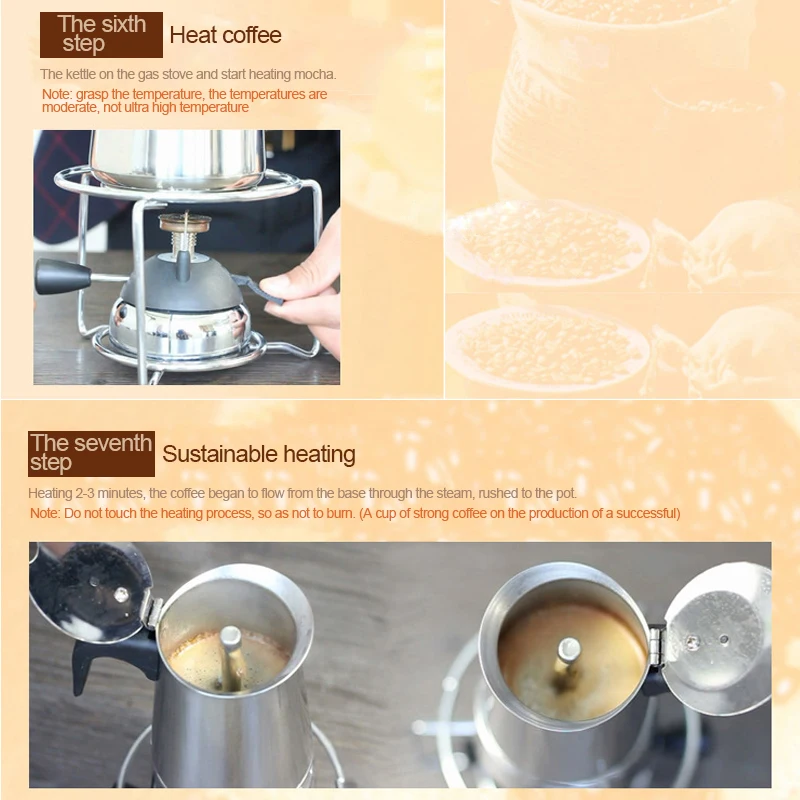 The sixth step Heat coffee

The kettle on the gas stove and start heating mocha.

Note: grasp the temperature, the temperatures are moderate, not ultra high temperature

The seventh step Sustainable heating

Heating 2-3 minutes, the coffee began to flow from the base through the steam, rushed to the pot.

Note: Do not touch the heating process, so as not to burn. (A cup of strong coffee on the production of a successful)