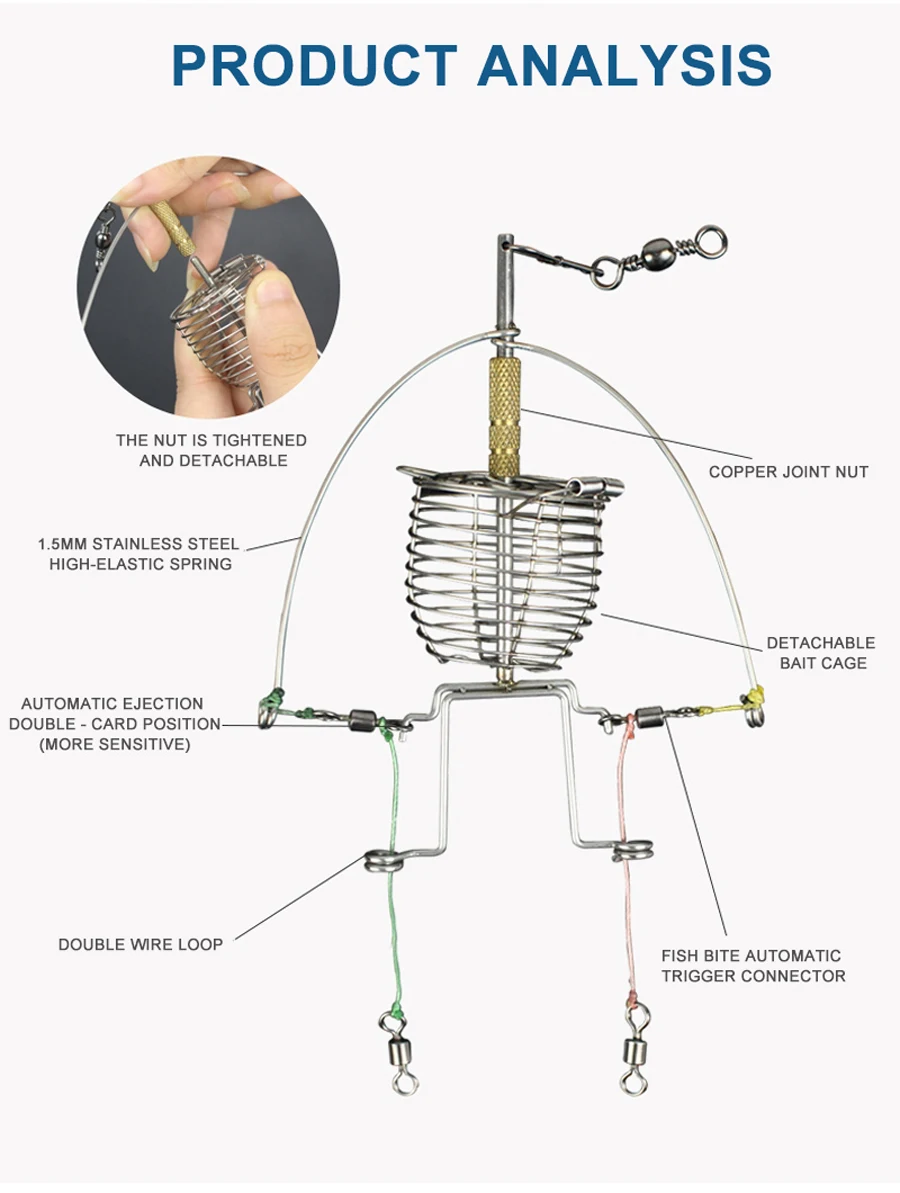 PRODUCT ANALYSIS

THE NUT IS TIGHTENED AND DETACHABLE

COPPER JOINT NUT

1.5MM STAINLESS STEEL HIGH-ELASTIC SPRING

DETACHABLE BAIT CAGE

AUTOMATIC EJECTION DOUBLE - CARD POSITION (MORE SENSITIVE)

DOUBLE WIRE LOOP

FISH BITE AUTOMATIC TRIGGER CONNECTOR