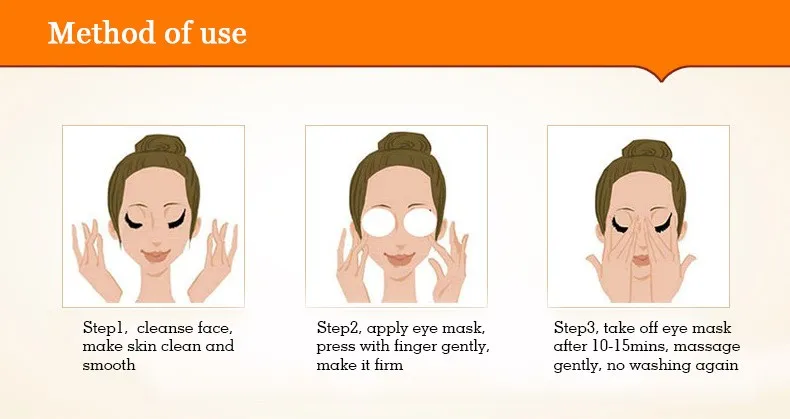 Method of use

Step1,  cleanse face, make skin clean and smooth

Step2, apply eye mask, press with finger gently, make it firm

Step3, take off eye mask after 10-15mins, massage gently, no washing again