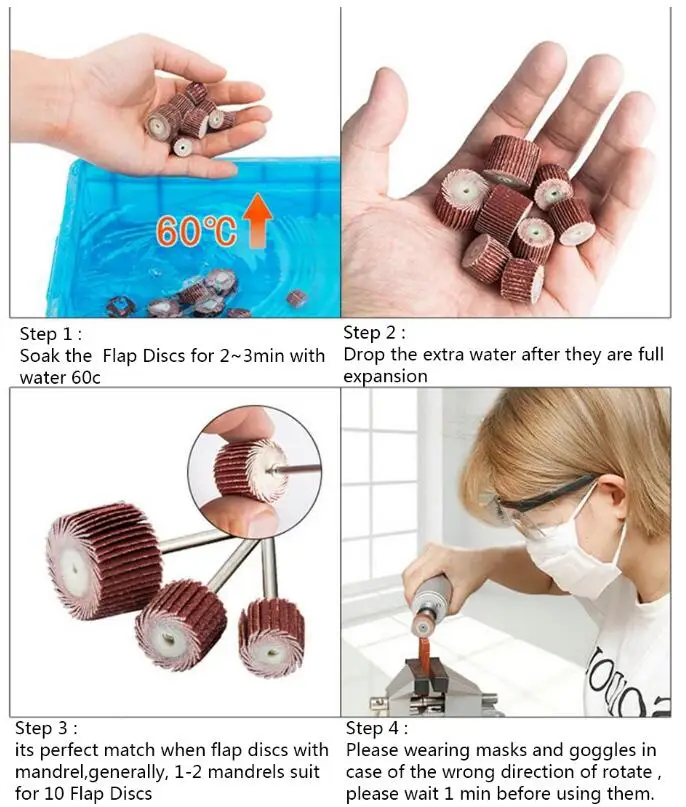 60℃

Step 1 :
Soak the Flap Discs for 2~3min with water 60c

Step 2 :
Drop the extra water after they are full expansion

Step 3 :
its perfect match when flap discs with mandrel,generally, 1-2 mandrels suit for 10 Flap Discs

Step 4 :
Please wearing masks and goggles in case of the wrong direction of rotate , please wait 1 min before using them.