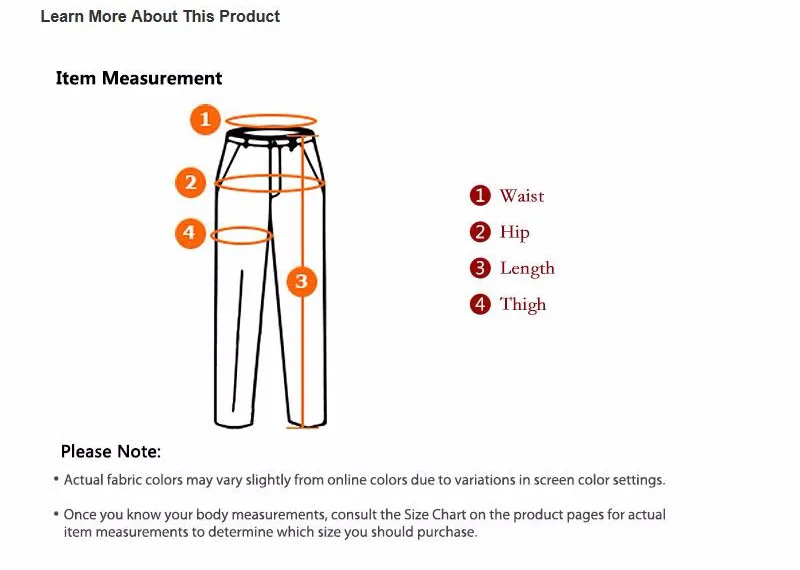 Learn More About This Product

Item Measurement

1

2

4

3

1 Waist
2 Hip
3 Length
4 Thigh

Please Note:

• Actual fabric colors may vary slightly from online colors due to variations in screen color settings.

• Once you know your body measurements, consult the Size Chart on the product pages for actual item measurements to determine which size you should purchase.