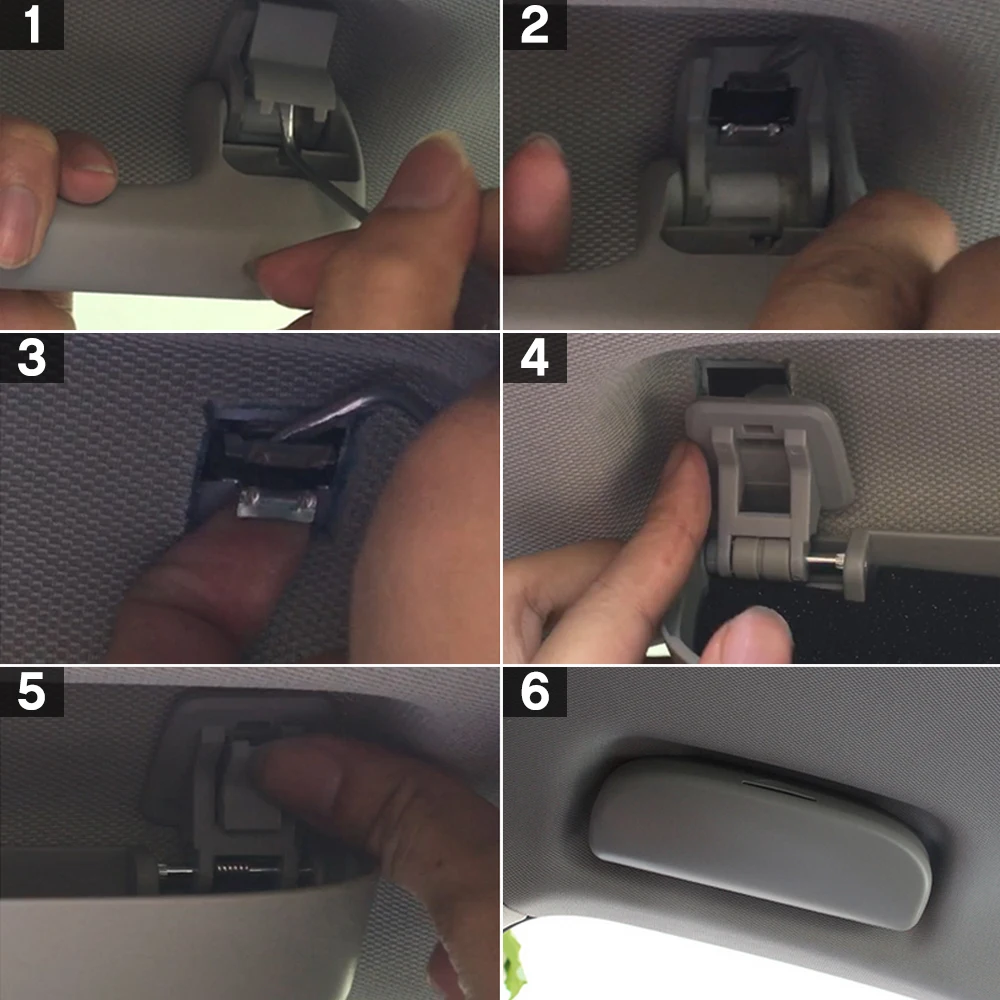 1
2
3
4
5
6