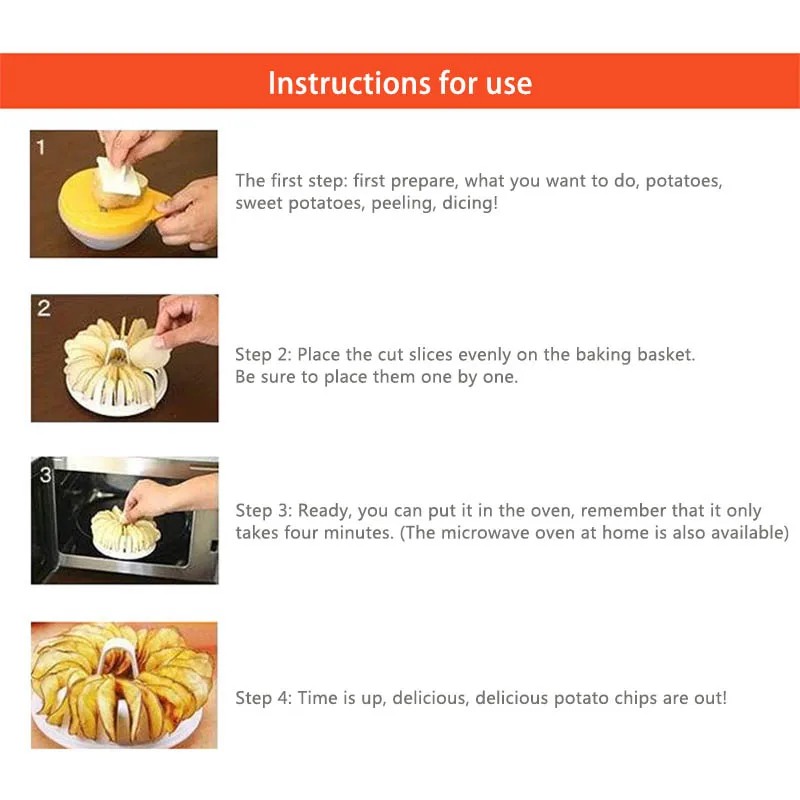 Instructions for use

1

The first step: first prepare, what you want to do, potatoes, sweet potatoes, peeling, dicing!

2

Step 2: Place the cut slices evenly on the baking basket. Be sure to place them one by one.

3

Step 3: Ready, you can put it in the oven, remember that it only takes four minutes. (The microwave oven at home is also available)

Step 4: Time is up, delicious, delicious potato chips are out!