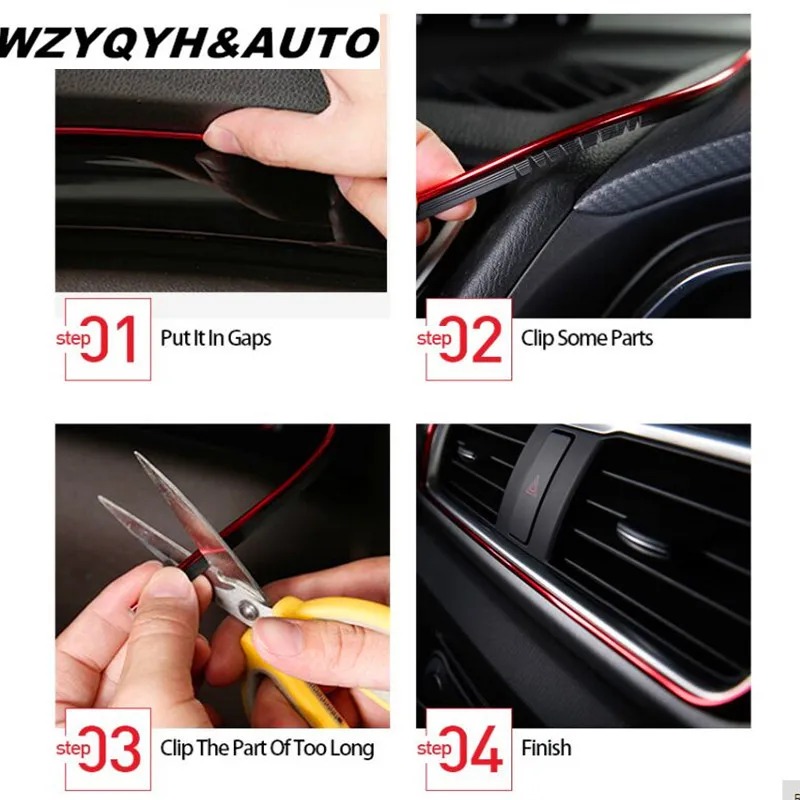 WZYQYH&AUTO

step 01 Put It In Gaps

step 02 Clip Some Parts

step 03 Clip The Part Of Too Long

step 04 Finish