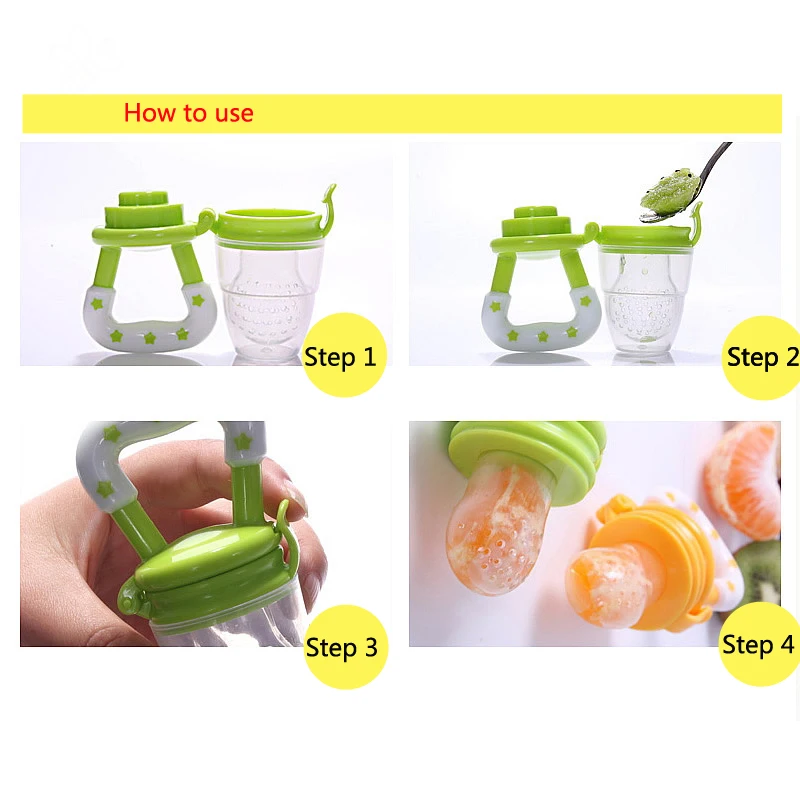 How to use

Step 1

Step 2

Step 3

Step 4