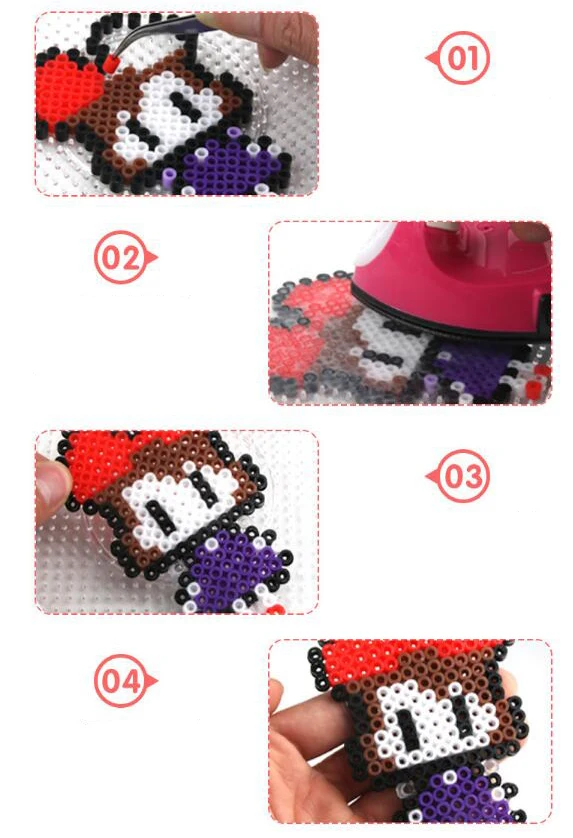 01

02

03

04