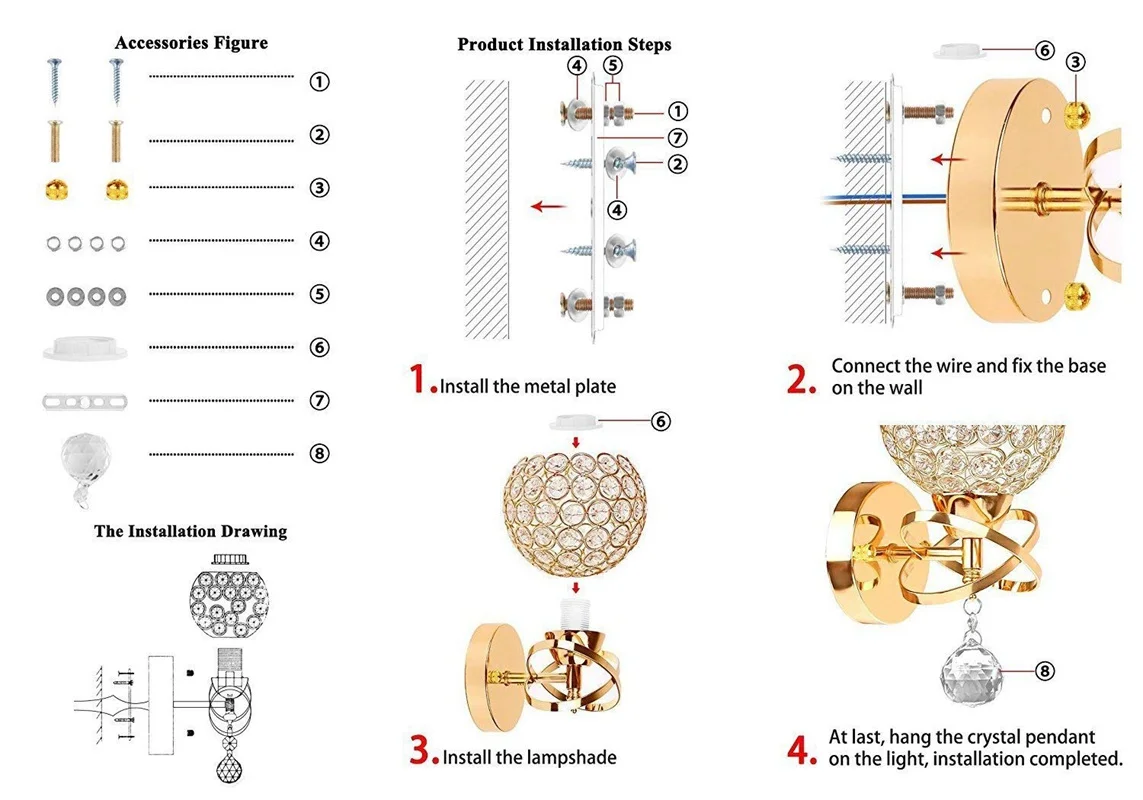 Accessories Figure

①

②

③

④

⑤

⑥

⑦

⑧

The Installation Drawing

Product Installation Steps

④ ⑤ ① ⑦ ② ④

1. Install the metal plate

⑥

3. Install the lampshade

⑥ ③

2. Connect the wire and fix the base on the wall

⑧

4. At last, hang the crystal pendant on the light, installation completed.