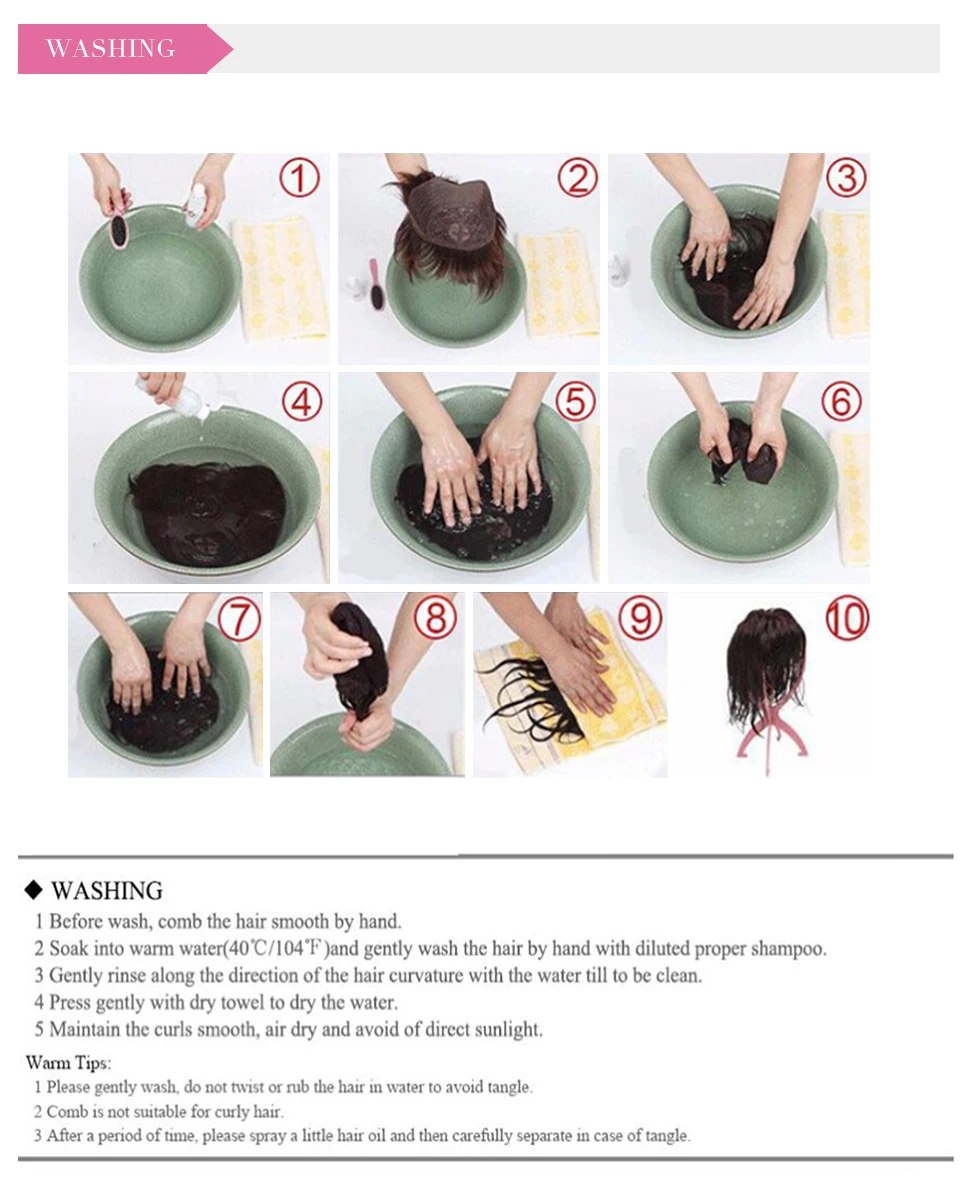 WASHING

①

②

③

④

⑤

⑥

⑦

⑧

⑨

⑩

◆ WASHING

1 Before wash, comb the hair smooth by hand.
2 Soak into warm water(40℃/104℉)and gently wash the hair by hand with diluted proper shampoo.
3 Gently rinse along the direction of the hair curvature with the water till to be clean.
4 Press gently with dry towel to dry the water.
5 Maintain the curls smooth, air dry and avoid of direct sunlight.

Warm Tips:
1 Please gently wash, do not twist or rub the hair in water to avoid tangle.
2 Comb is not suitable for curly hair.
3 After a period of time, please spray a little hair oil and then carefully separate in case of tangle.