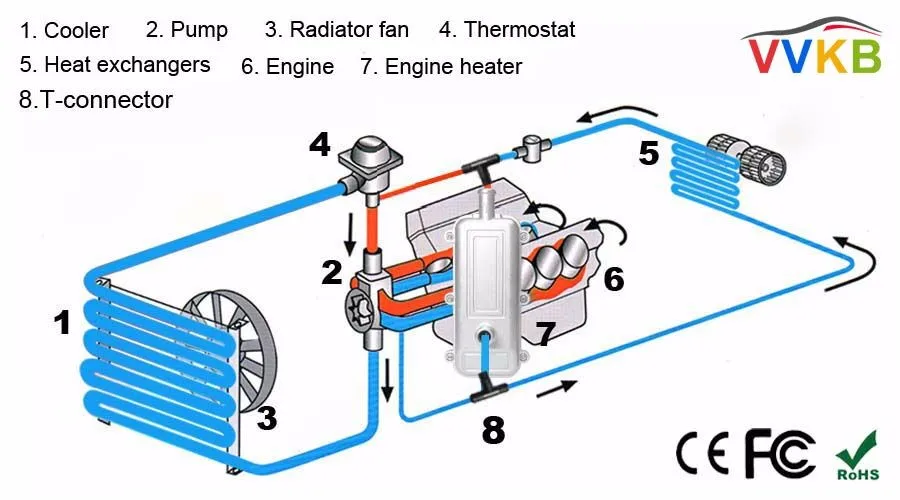 1. Cooler 2. Pump 3. Radiator fan 4. Thermostat
5. Heat exchangers 6. Engine 7. Engine heater
8.T-connector

VVKB

4
5
2
6
1
7
3
8

CE FC RoHS