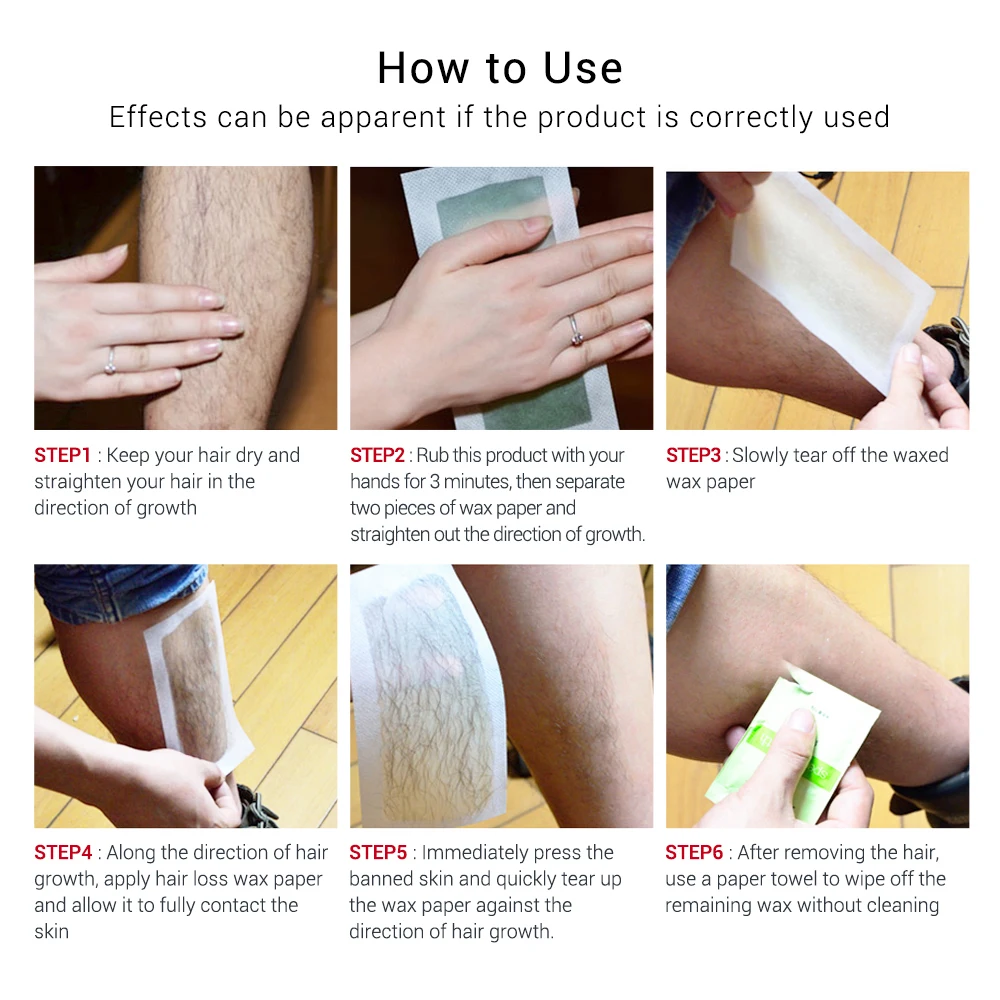 How to Use

Effects can be apparent if the product is correctly used

STEP1 : Keep your hair dry and straighten your hair in the direction of growth

STEP2 : Rub this product with your hands for 3 minutes, then separate two pieces of wax paper and straighten out the direction of growth.

STEP3 : Slowly tear off the waxed wax paper

STEP4 : Along the direction of hair growth, apply hair loss wax paper and allow it to fully contact the skin

STEP5 : Immediately press the banned skin and quickly tear up the wax paper against the direction of hair growth.

STEP6 : After removing the hair, use a paper towel to wipe off the remaining wax without cleaning